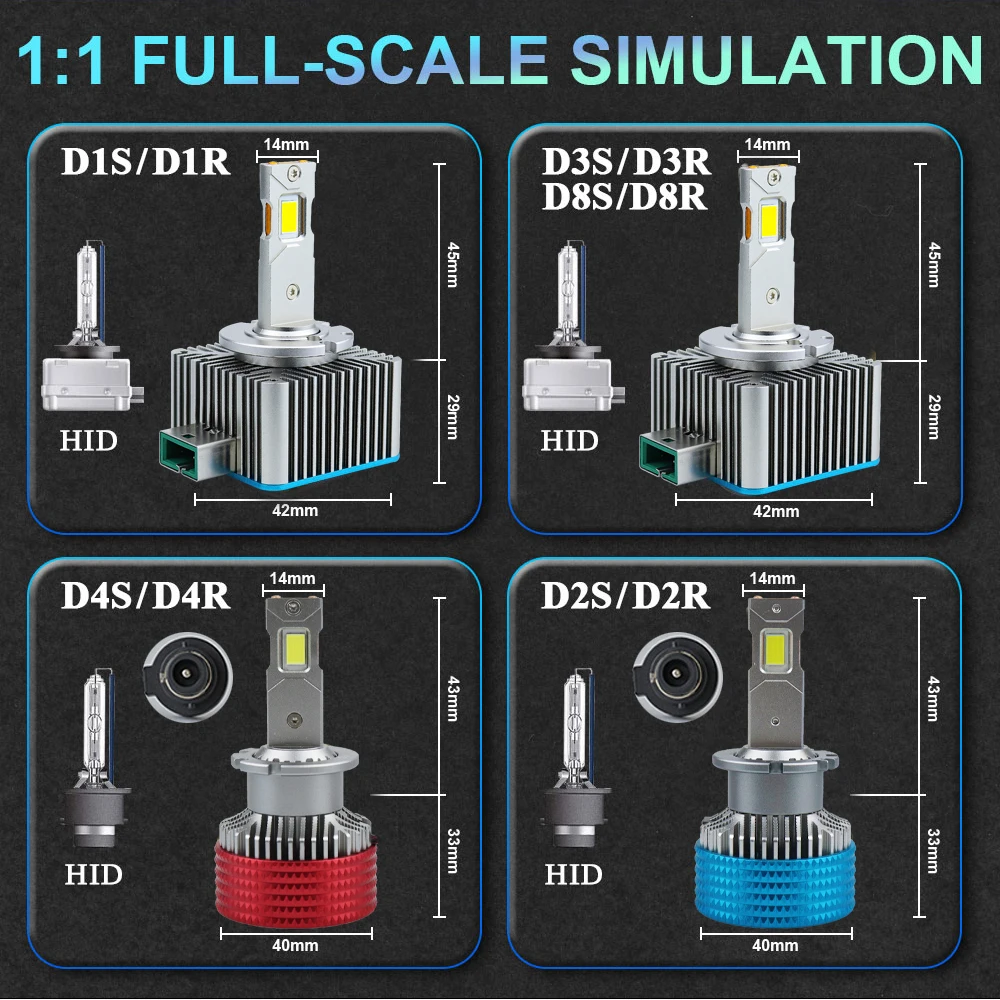 1:1 FULL-SCALE SIMULATION

D1S/D1R
14mm
45mm
29mm
HID
42mm

D3S/D3R
D8S/D8R
14mm
45mm
29mm
HID
42mm

D4S/D4R
14mm
43mm
33mm
HID
40mm

D2S/D2R
14mm
43mm
33mm
HID
40mm