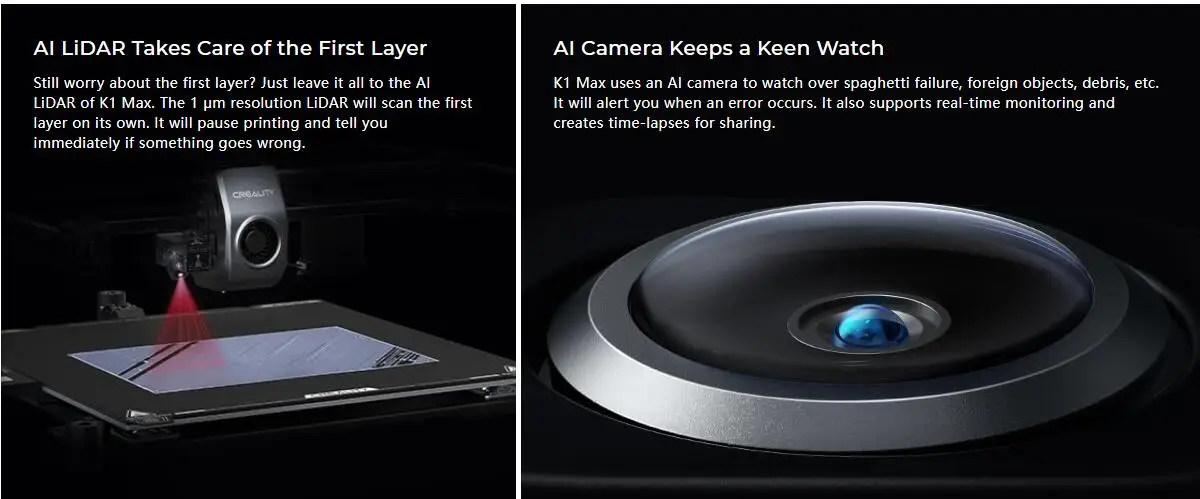 AI LiDAR Takes Care of the First Layer

Still worry about the first layer? Just leave it all to the AI LiDAR of K1 Max. The 1 μm resolution LiDAR will scan the first layer on its own. It will pause printing and tell you immediately if something goes wrong.

CREALITY

AI Camera Keeps a Keen Watch

K1 Max uses an AI camera to watch over spaghetti failure, foreign objects, debris, etc. It will alert you when an error occurs. It also supports real-time monitoring and creates time-lapses for sharing.