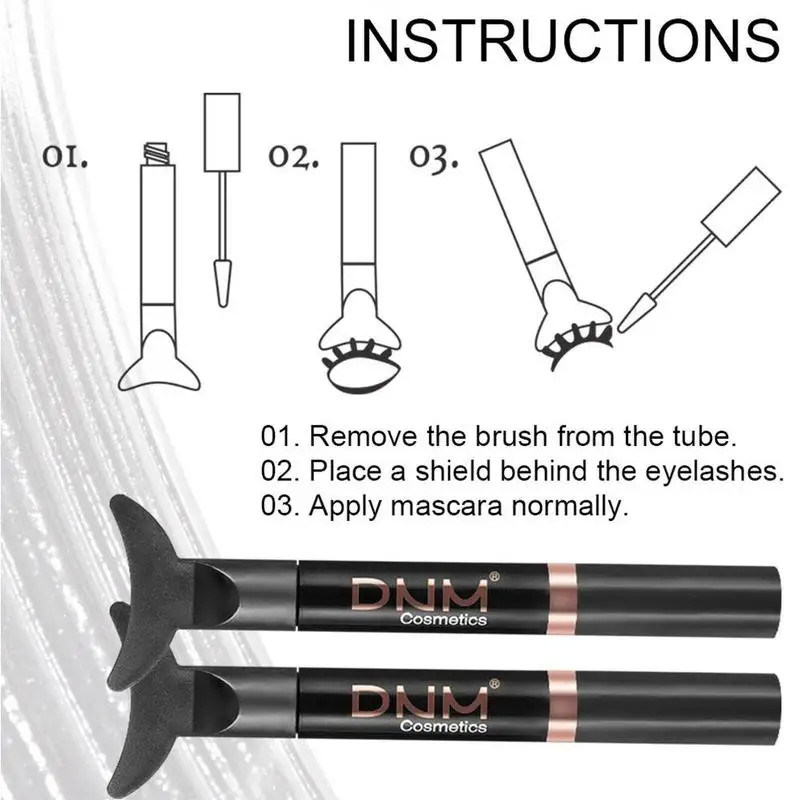 INSTRUCTIONS

01.

02.

03.

01. Remove the brush from the tube.
02. Place a shield behind the eyelashes.
03. Apply mascara normally.

DNM®
Cosmetics

DNM®
Cosmetics