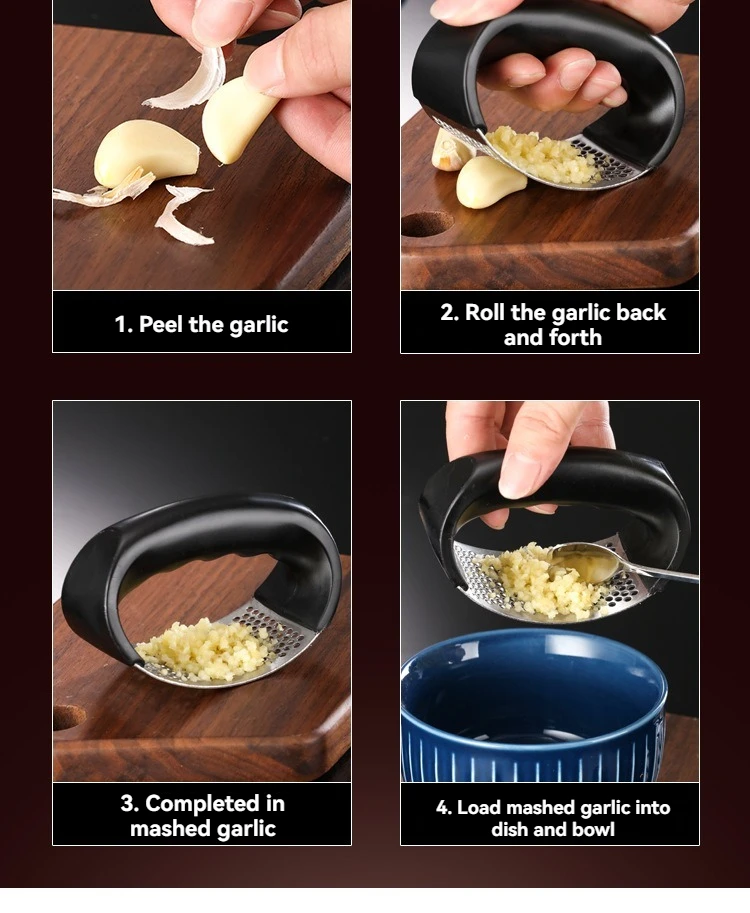 1. Peel the garlic

2. Roll the garlic back and forth

3. Completed in mashed garlic

4. Load mashed garlic into dish and bowl