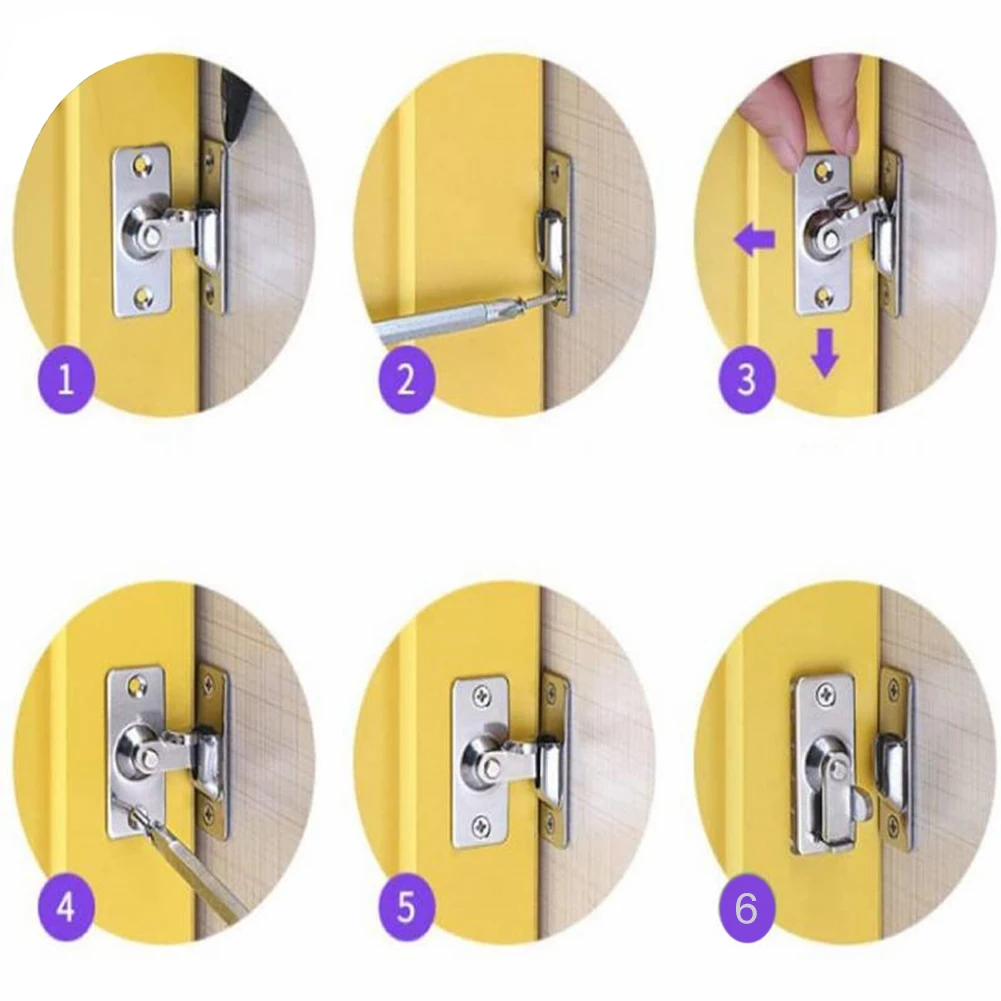 1

2

3

4

5

6