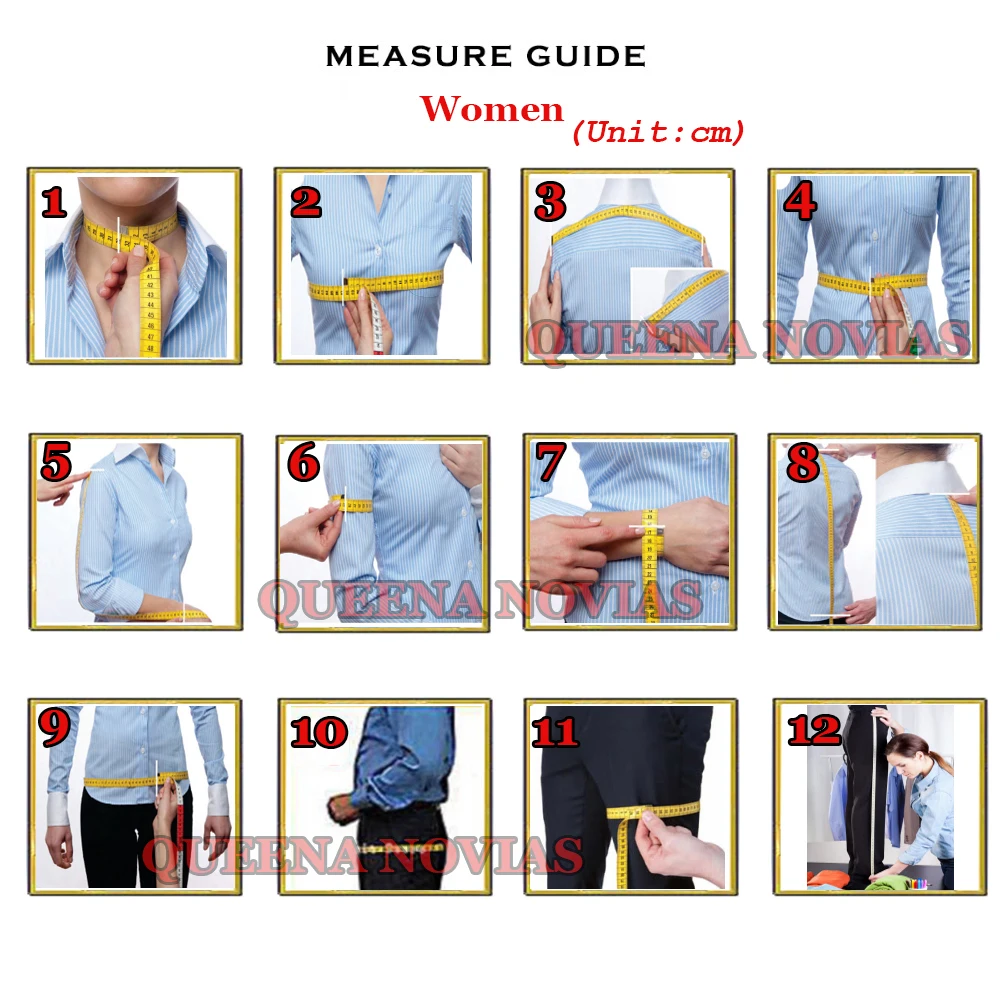 MEASURE GUIDE
Women (Unit:cm)

1
2
3
4
QUEENA NOVIAS

5
6
7
8
QUEENA NOVIAS

9
10
11
12
QUEENA NOVIAS