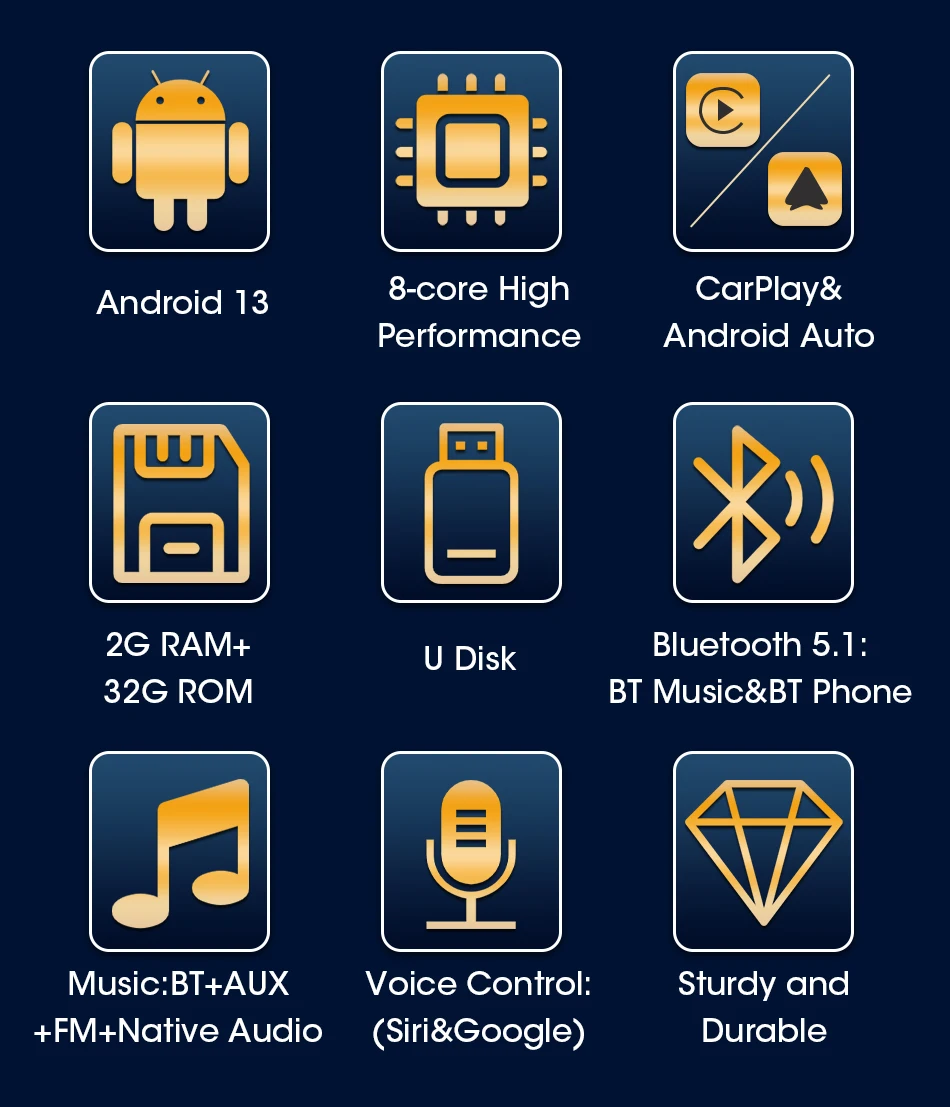 Android 13

8-core High
Performance

CarPlay&
Android Auto

2G RAM+
32G ROM

U Disk

Bluetooth 5.1:
BT Music&BT Phone

Music:BT+AUX
+FM+Native Audio

Voice Control:
(Siri&Google)

Sturdy and
Durable