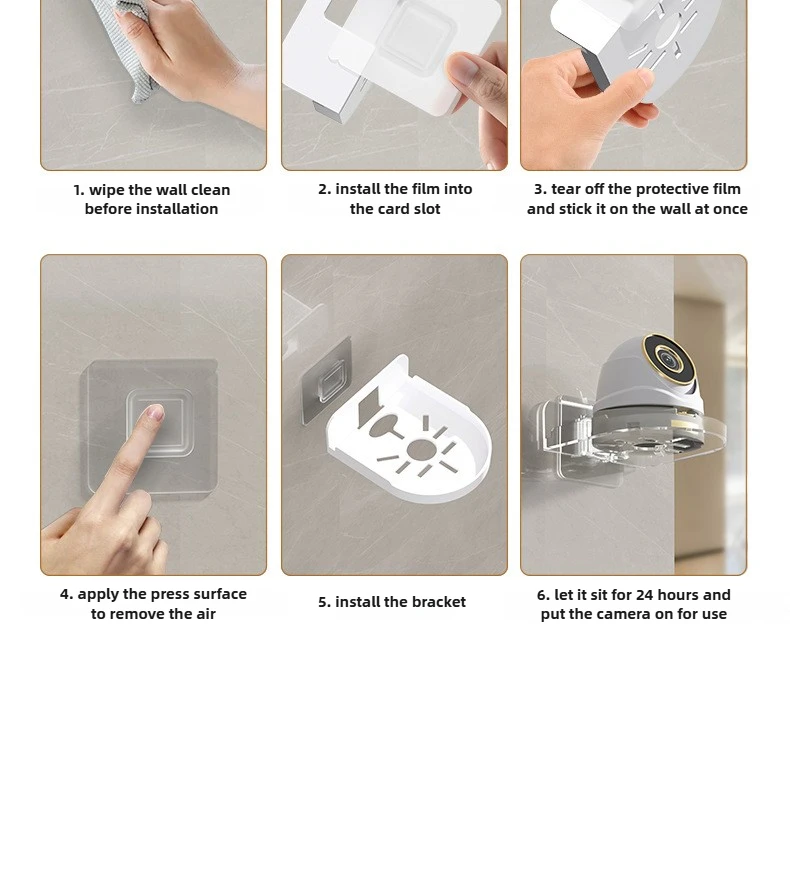 1. wipe the wall clean before installation

2. install the film into the card slot

3. tear off the protective film and stick it on the wall at once

4. apply the press surface to remove the air

5. install the bracket

6. let it sit for 24 hours and put the camera on for use