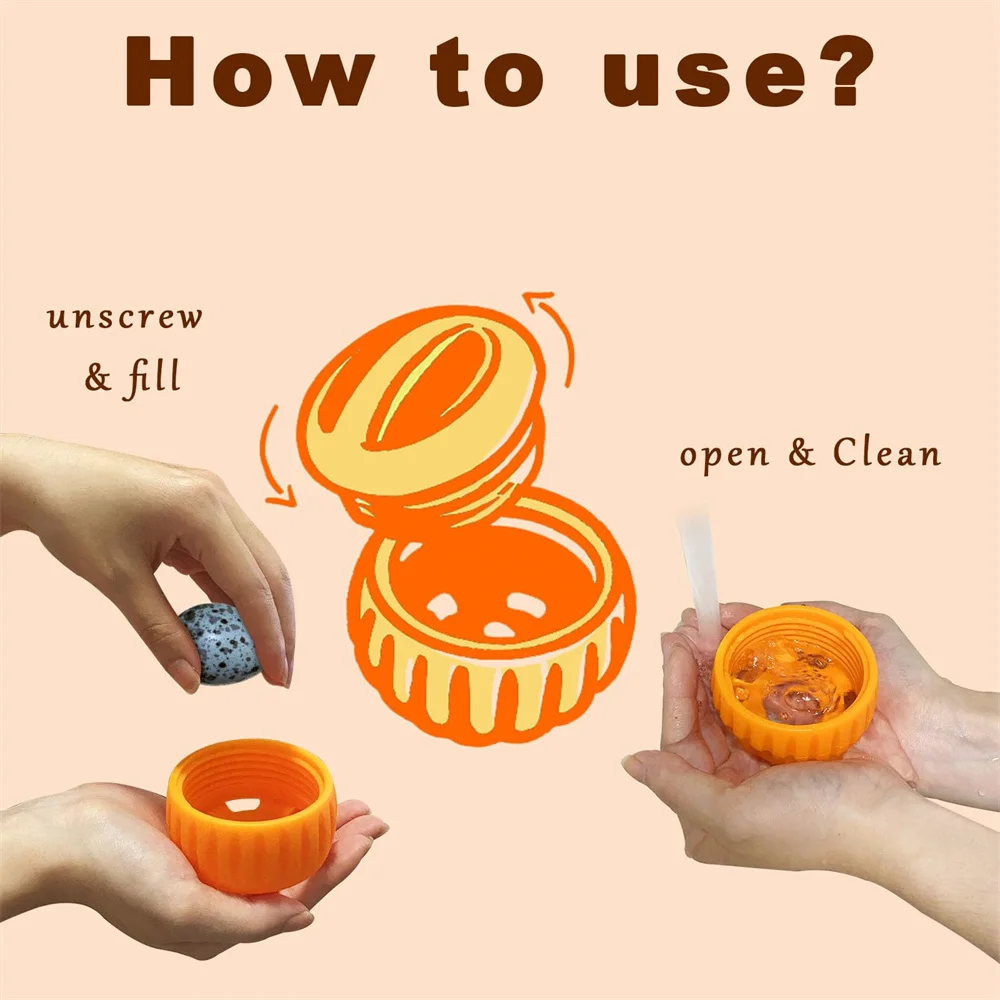 How to use?

unscrew & fill

open & Clean