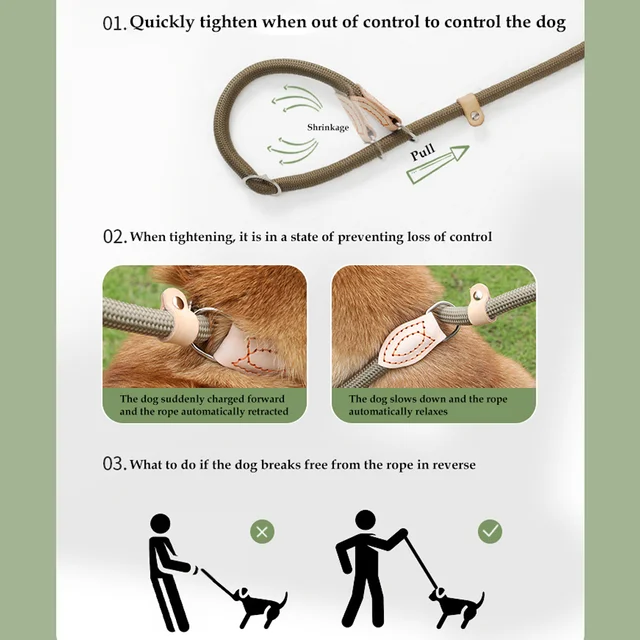 01. Quickly tighten when out of control to control the dog

Shrinkage

Pull

02. When tightening, it is in a state of preventing loss of control

The dog suddenly charged forward and the rope automatically retracted

The dog slows down and the rope automatically relaxes

03. What to do if the dog breaks free from the rope in reverse