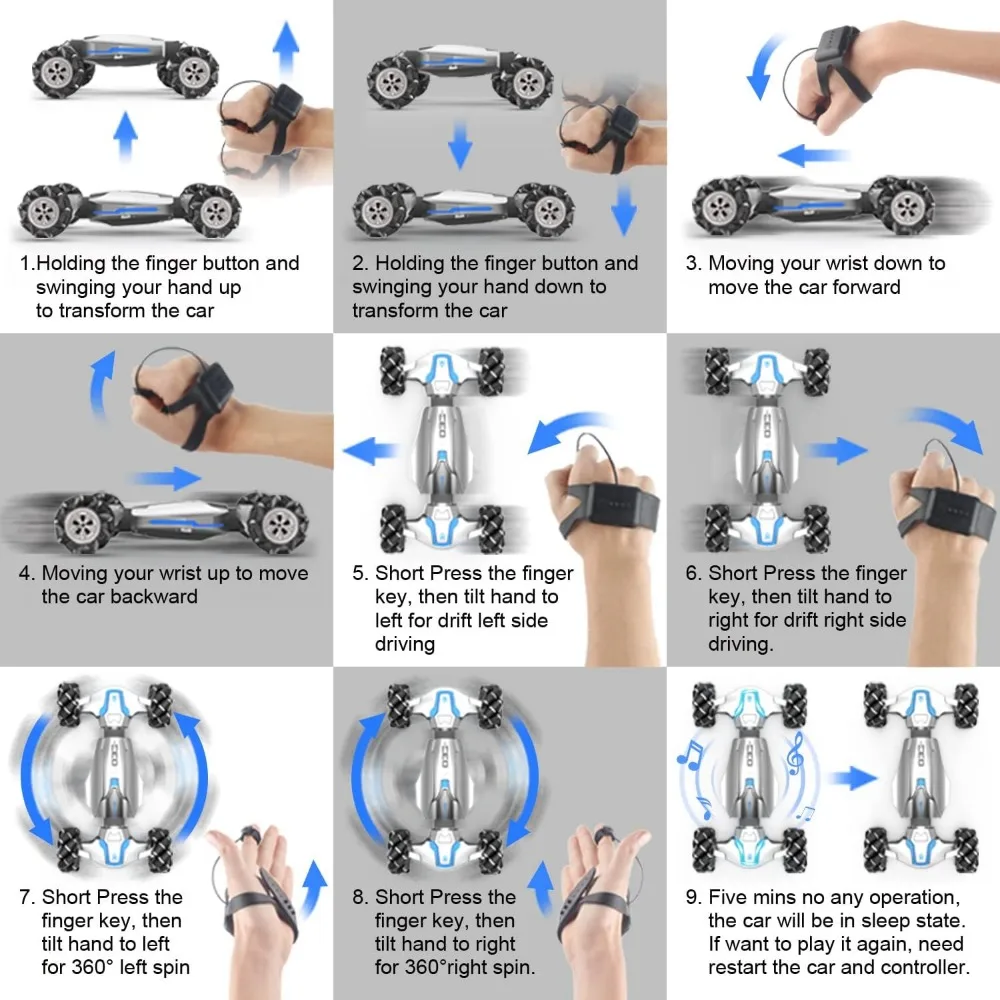 1.Holding the finger button and swinging your hand up to transform the car

2. Holding the finger button and swinging your hand down to transform the car

3. Moving your wrist down to move the car forward

4. Moving your wrist up to move the car backward

5. Short Press the finger key, then tilt hand to left for drift left side driving

6. Short Press the finger key, then tilt hand to right for drift right side driving.

7. Short Press the finger key, then tilt hand to left for 360° left spin

8. Short Press the finger key, then tilt hand to right for 360°right spin.

9. Five mins no any operation, the car will be in sleep state. If want to play it again, need restart the car and controller.