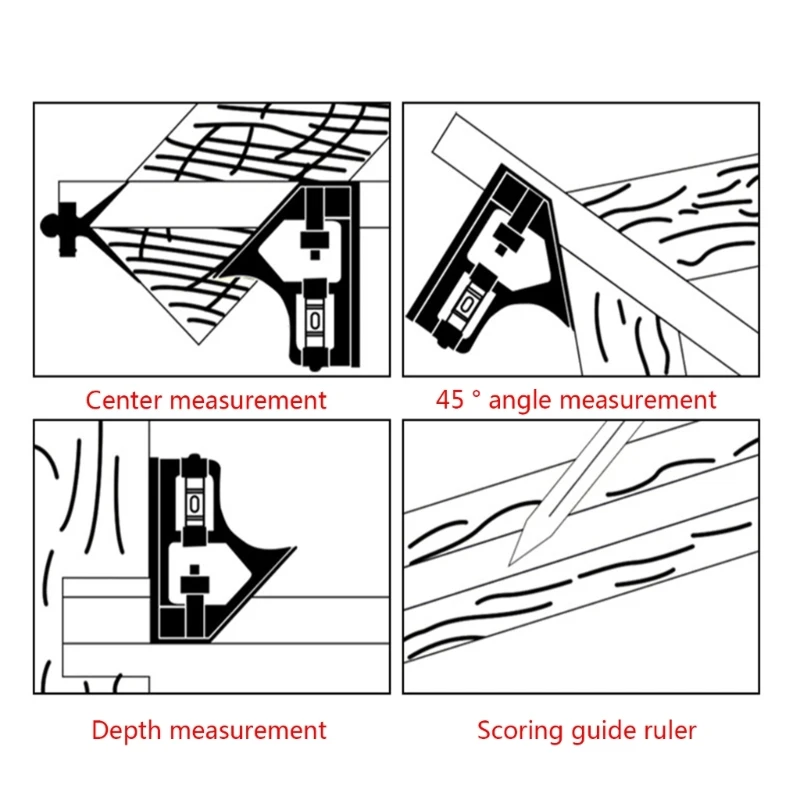 Center measurement

45 ° angle measurement

Depth measurement

Scoring guide ruler