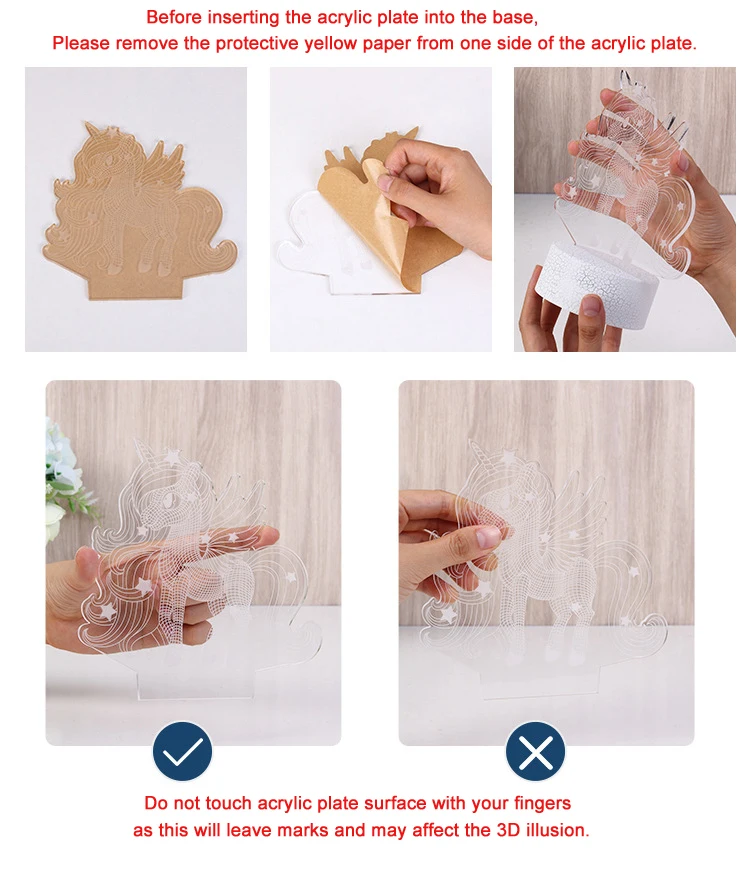 Before inserting the acrylic plate into the base,
Please remove the protective yellow paper from one side of the acrylic plate.

Do not touch acrylic plate surface with your fingers
as this will leave marks and may affect the 3D illusion.