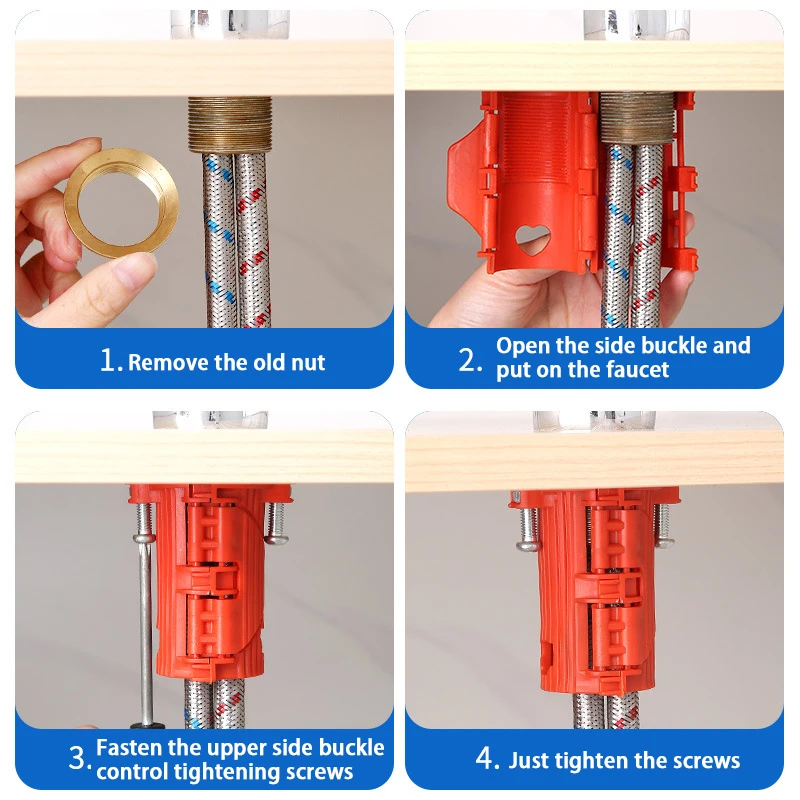 1. Remove the old nut

2. Open the side buckle and put on the faucet

3. Fasten the upper side buckle control tightening screws

4. Just tighten the screws