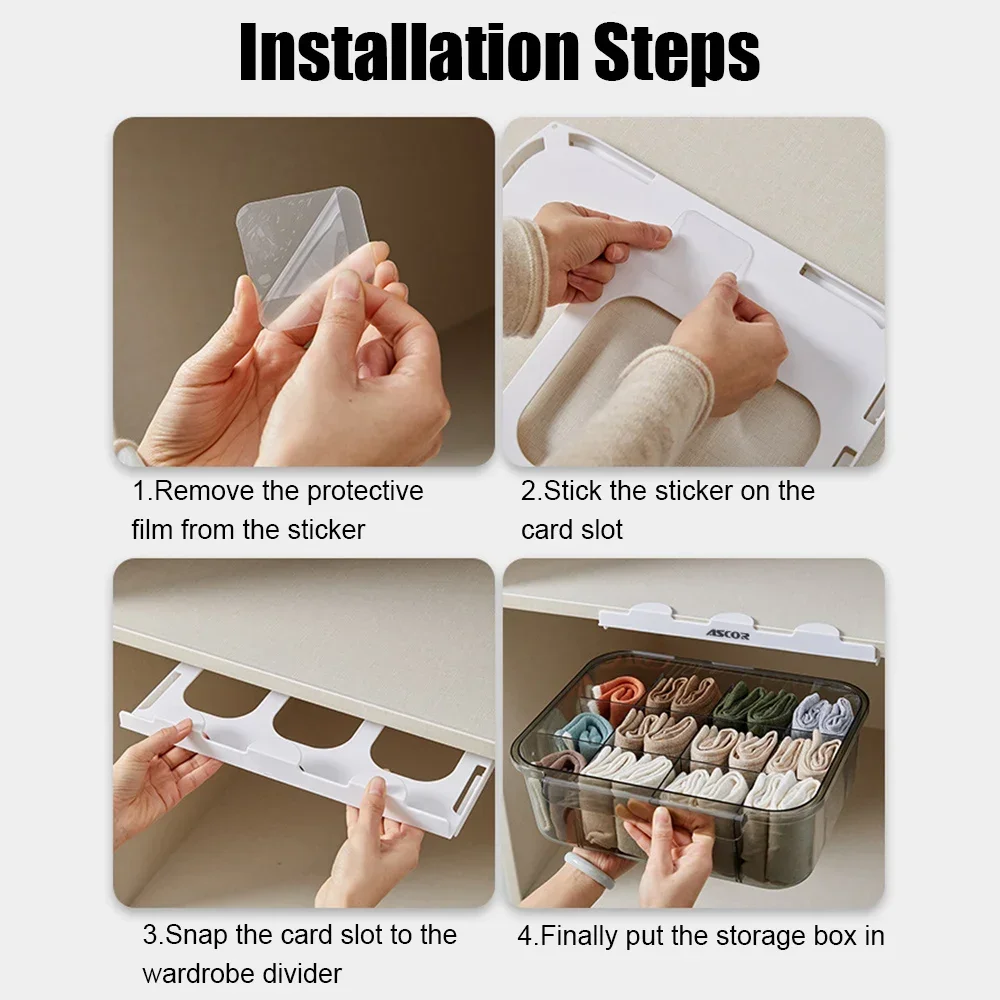 Installation Steps

1.Remove the protective film from the sticker

2.Stick the sticker on the card slot

3.Snap the card slot to the wardrobe divider

ASCOR

4.Finally put the storage box in