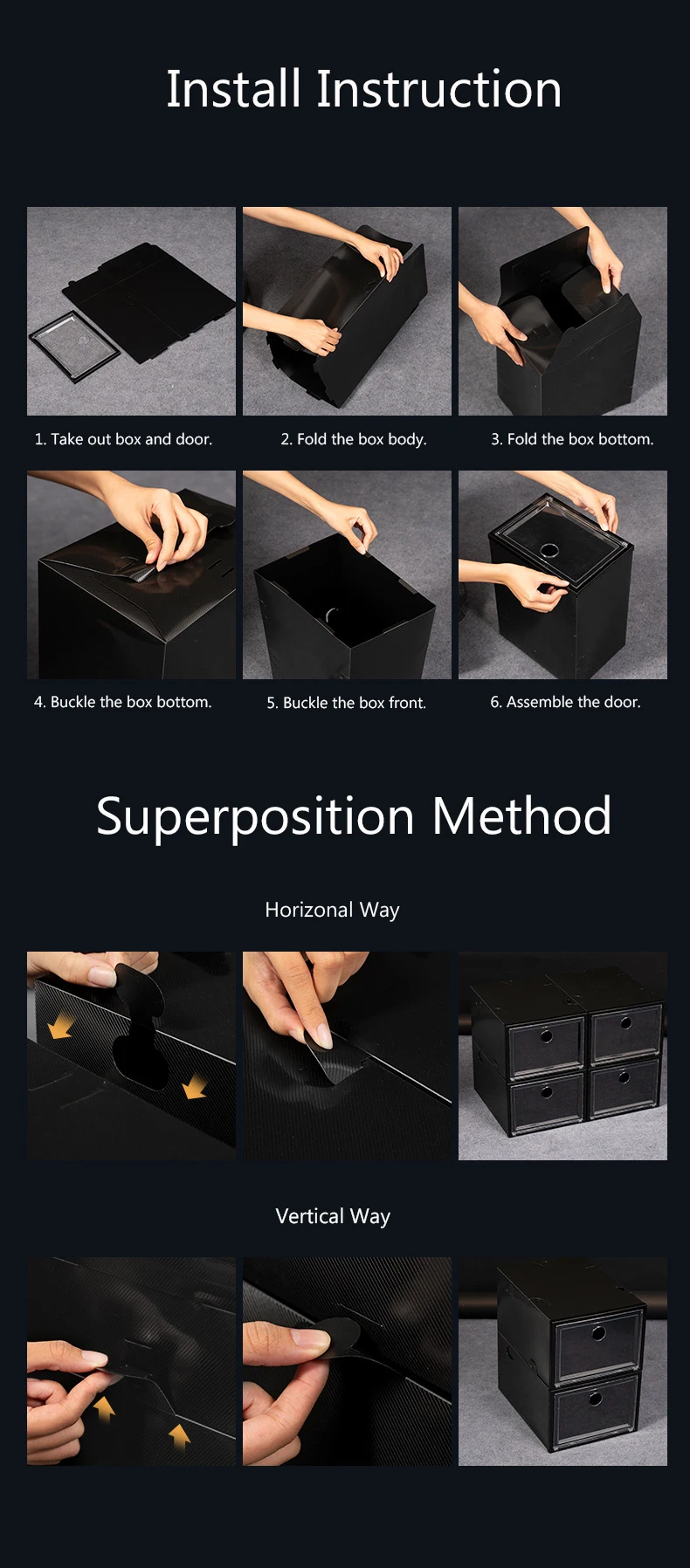 Install Instruction

1. Take out box and door.

2. Fold the box body.

3. Fold the box bottom.

4. Buckle the box bottom.

5. Buckle the box front.

6. Assemble the door.

Superposition Method

Horizonal Way

Vertical Way