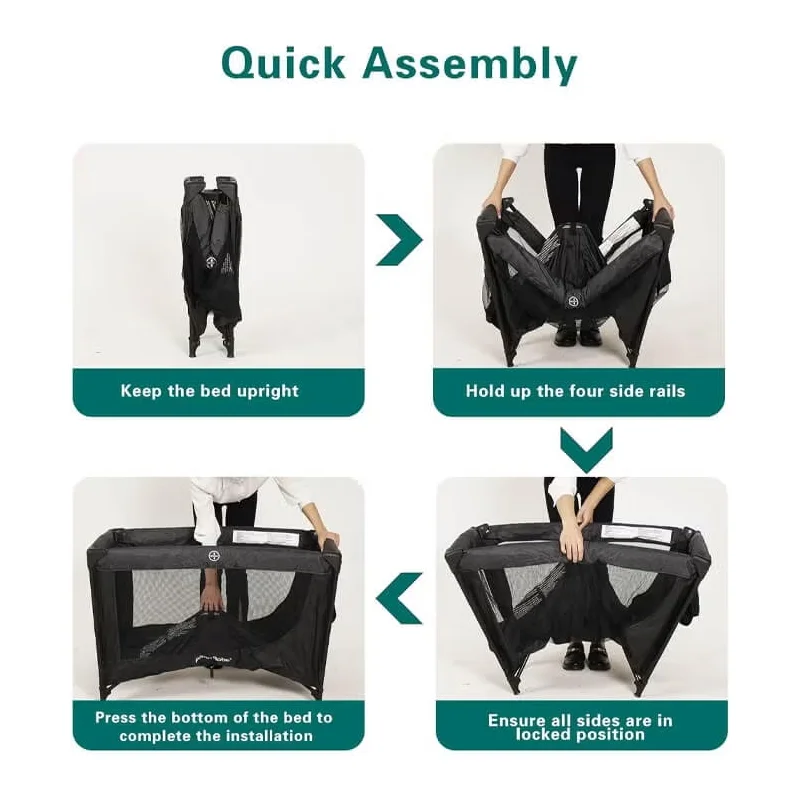 Quick Assembly

Keep the bed upright

Hold up the four side rails

Ensure all sides are in locked position

Press the bottom of the bed to complete the installation