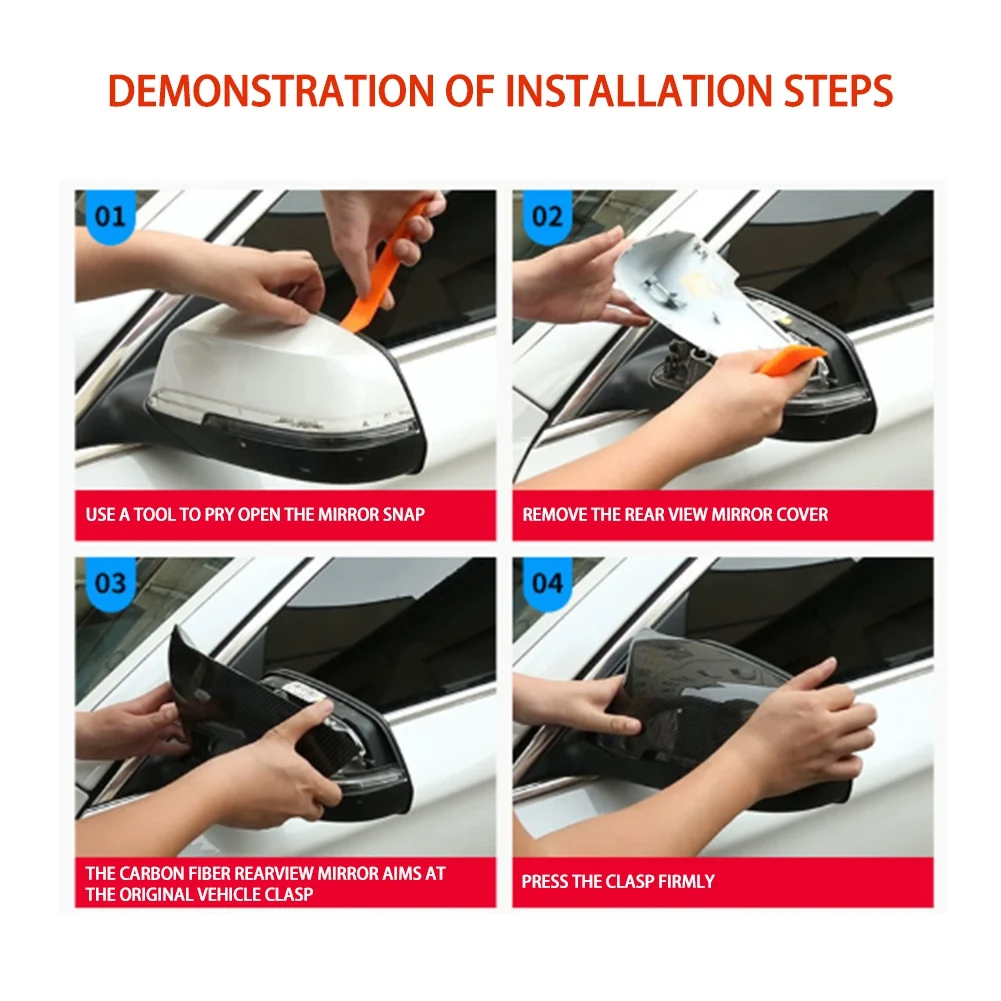 DEMONSTRATION OF INSTALLATION STEPS

01

USE A TOOL TO PRY OPEN THE MIRROR SNAP

02

REMOVE THE REAR VIEW MIRROR COVER

03

THE CARBON FIBER REARVIEW MIRROR AIMS AT THE ORIGINAL VEHICLE CLASP

04

PRESS THE CLASP FIRMLY