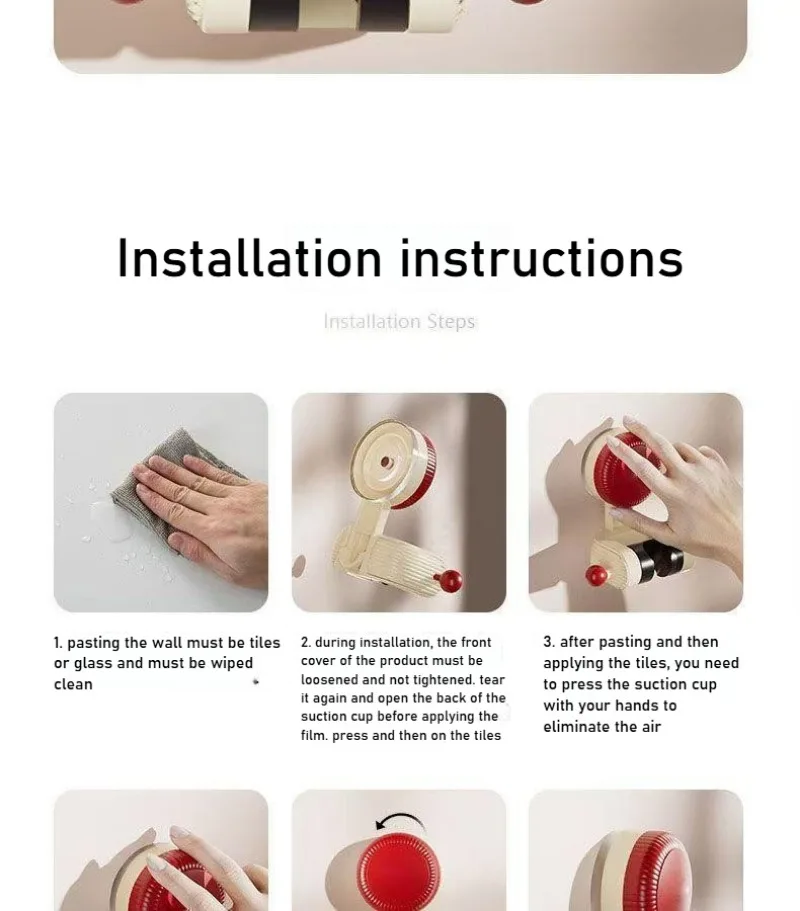 Installation instructions

Installation Steps

1. pasting the wall must be tiles or glass and must be wiped clean

2. during installation, the front cover of the product must be loosened and not tightened. tear it again and open the back of the suction cup before applying the film. press and then on the tiles

3. after pasting and then applying the tiles, you need to press the suction cup with your hands to eliminate the air