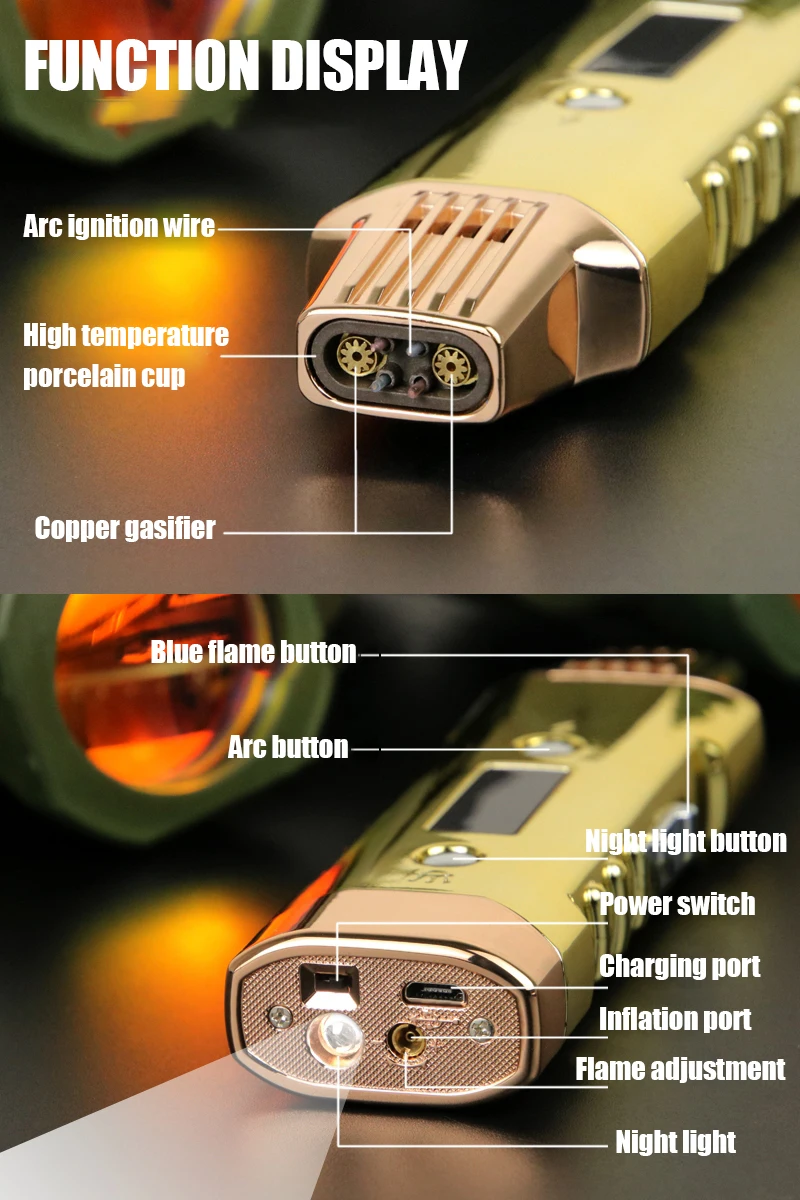 FUNCTION DISPLAY

Arc ignition wire

High temperature porcelain cup

Copper gasifier

Blue flame button

Arc button

Night light button

Power switch

Charging port

Inflation port

Flame adjustment

Night light