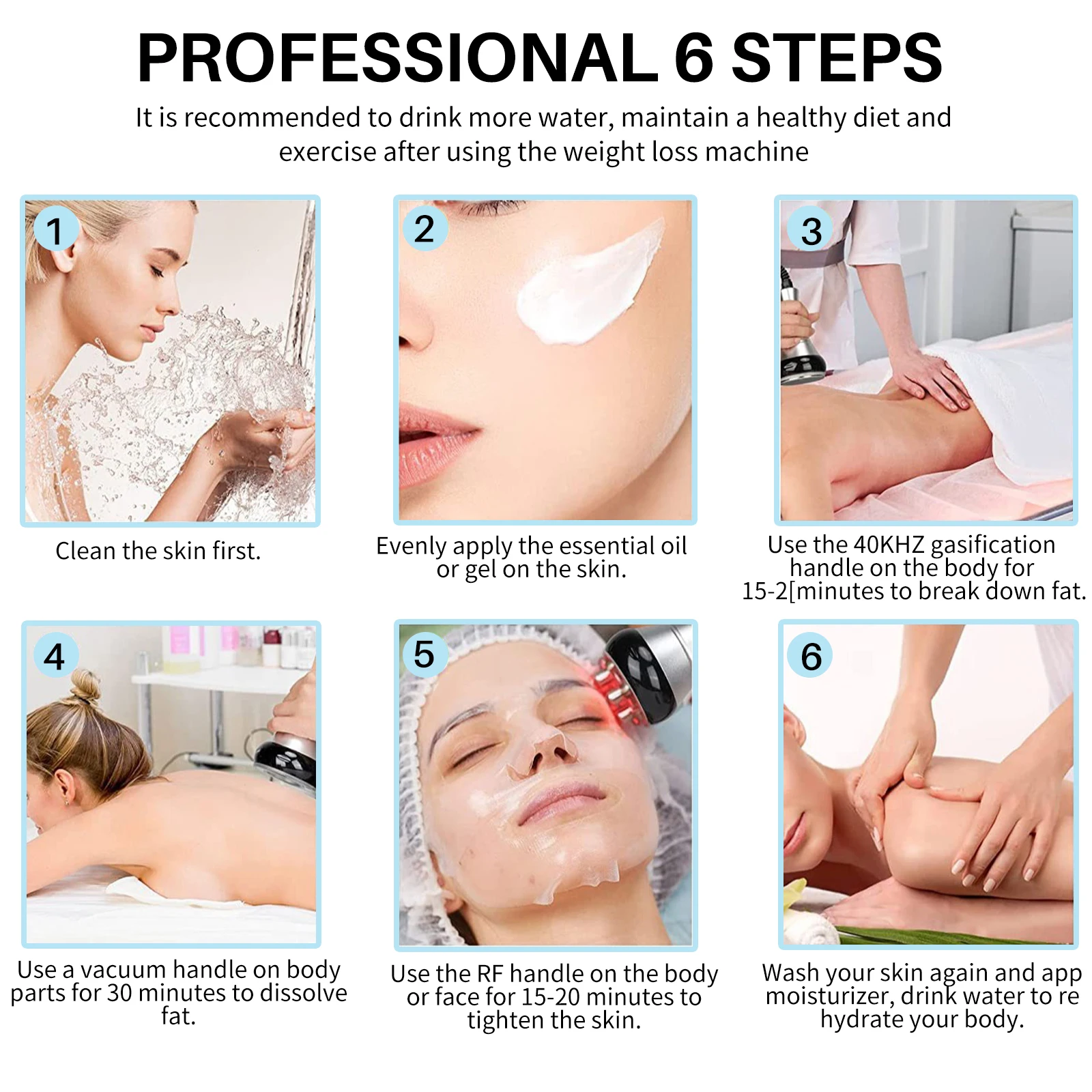 PROFESSIONAL 6 STEPS

It is recommended to drink more water, maintain a healthy diet and exercise after using the weight loss machine

1

Clean the skin first.

2

Evenly apply the essential oil or gel on the skin.

3

Use the 40KHZ gasification handle on the body for 15-2[minutes to break down fat.

4

Use a vacuum handle on body parts for 30 minutes to dissolve fat.

5

Use the RF handle on the body or face for 15-20 minutes to tighten the skin.

6

Wash your skin again and app moisturizer, drink water to re hydrate your body.