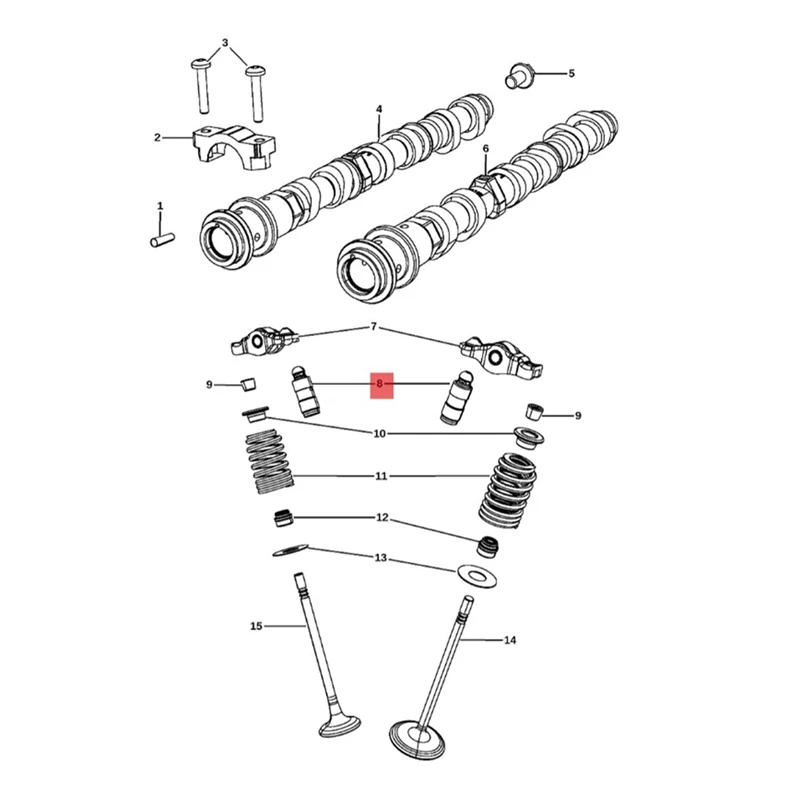 3
5
4
2
6
1
7
9
8
9
10
11
12
13
15
14