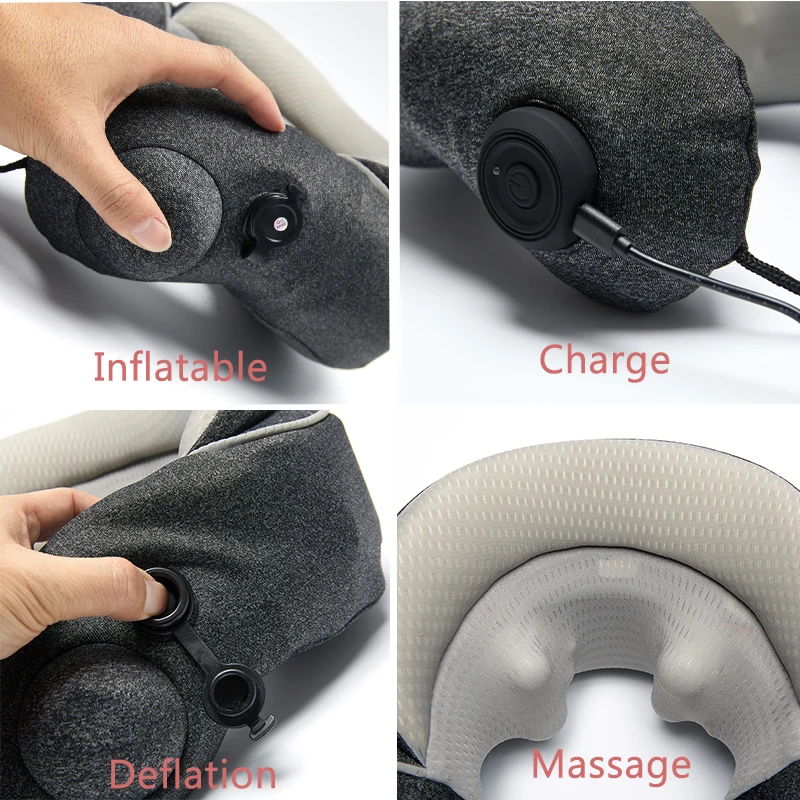 Inflatable

Charge

Deflation

Massage