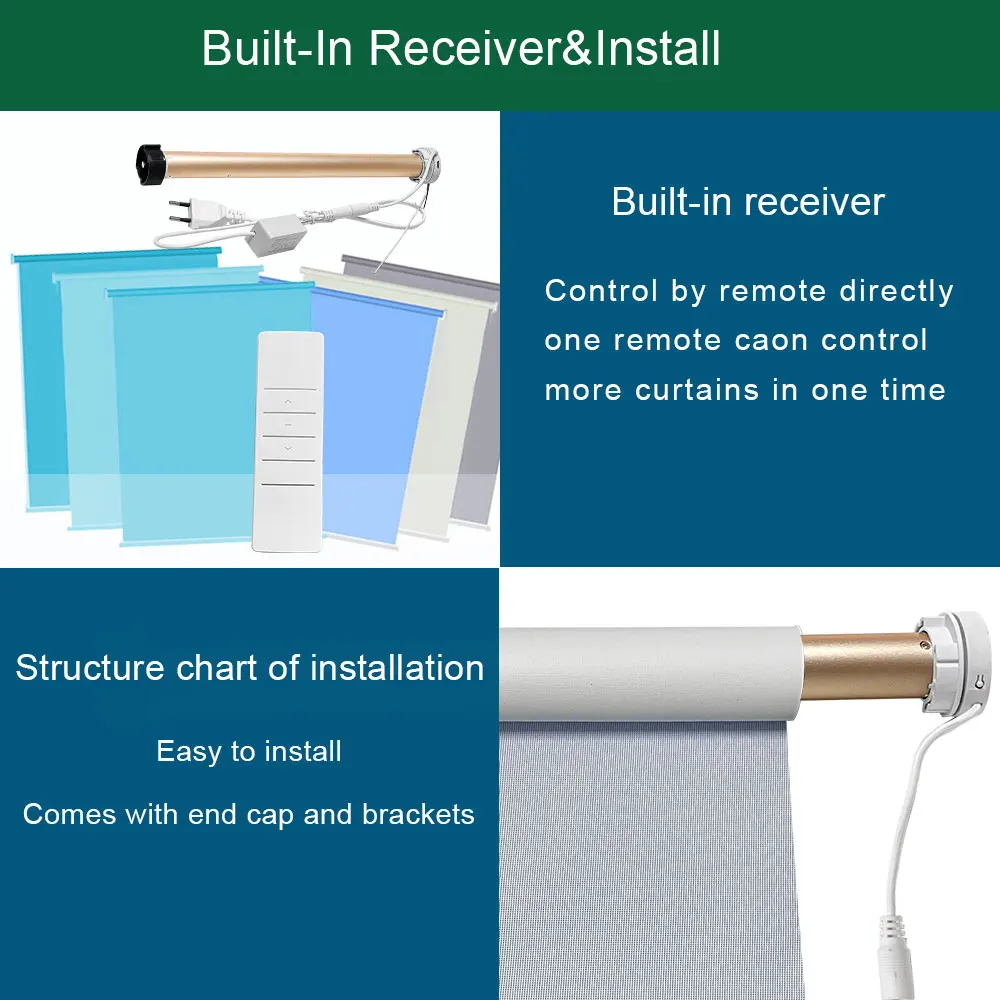 Built-In Receiver&Install

Built-in receiver

Control by remote directly one remote caon control more curtains in one time

Structure chart of installation

Easy to install

Comes with end cap and brackets