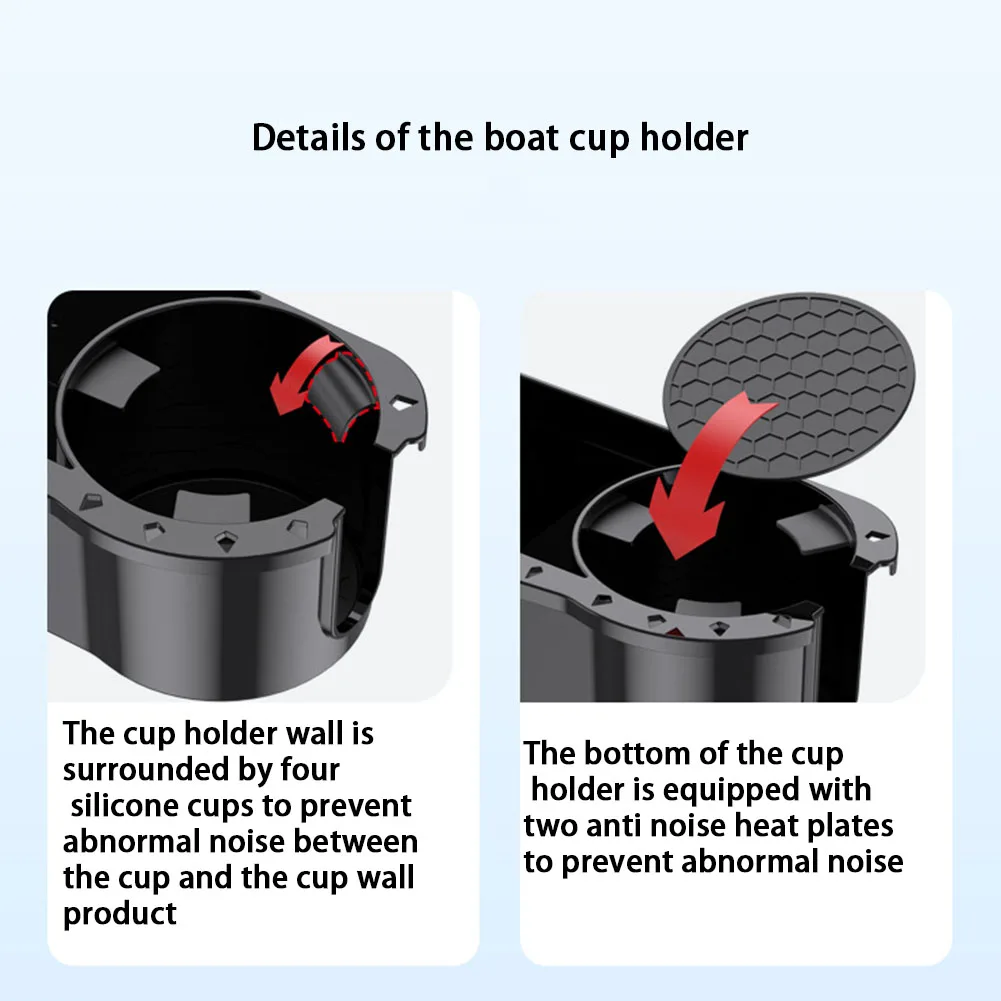 Details of the boat cup holder

The cup holder wall is surrounded by four silicone cups to prevent abnormal noise between the cup and the cup wall product

The bottom of the cup holder is equipped with two anti noise heat plates to prevent abnormal noise