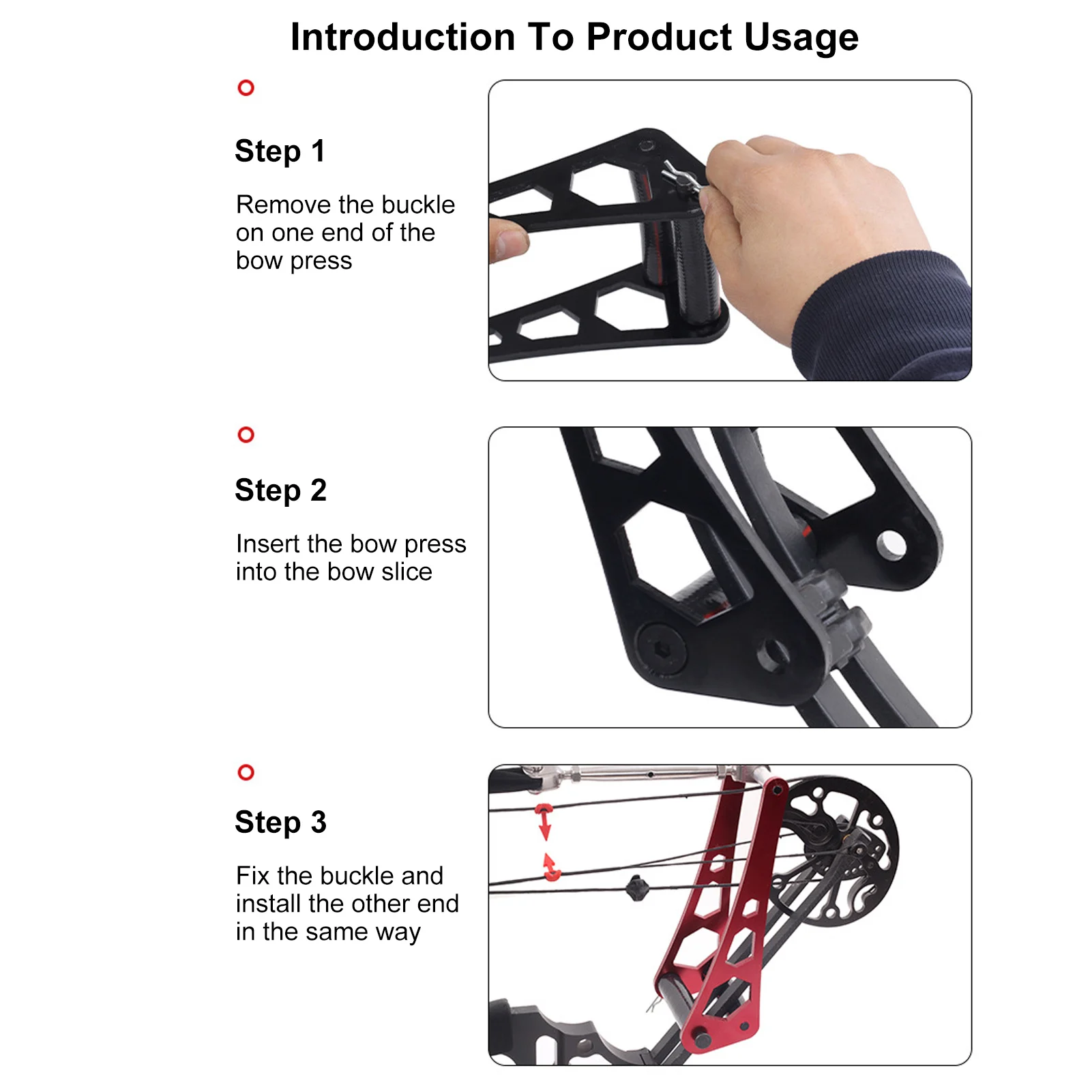 Introduction To Product Usage

Step 1

Remove the buckle on one end of the bow press

Step 2

Insert the bow press into the bow slice

Step 3

Fix the buckle and install the other end in the same way