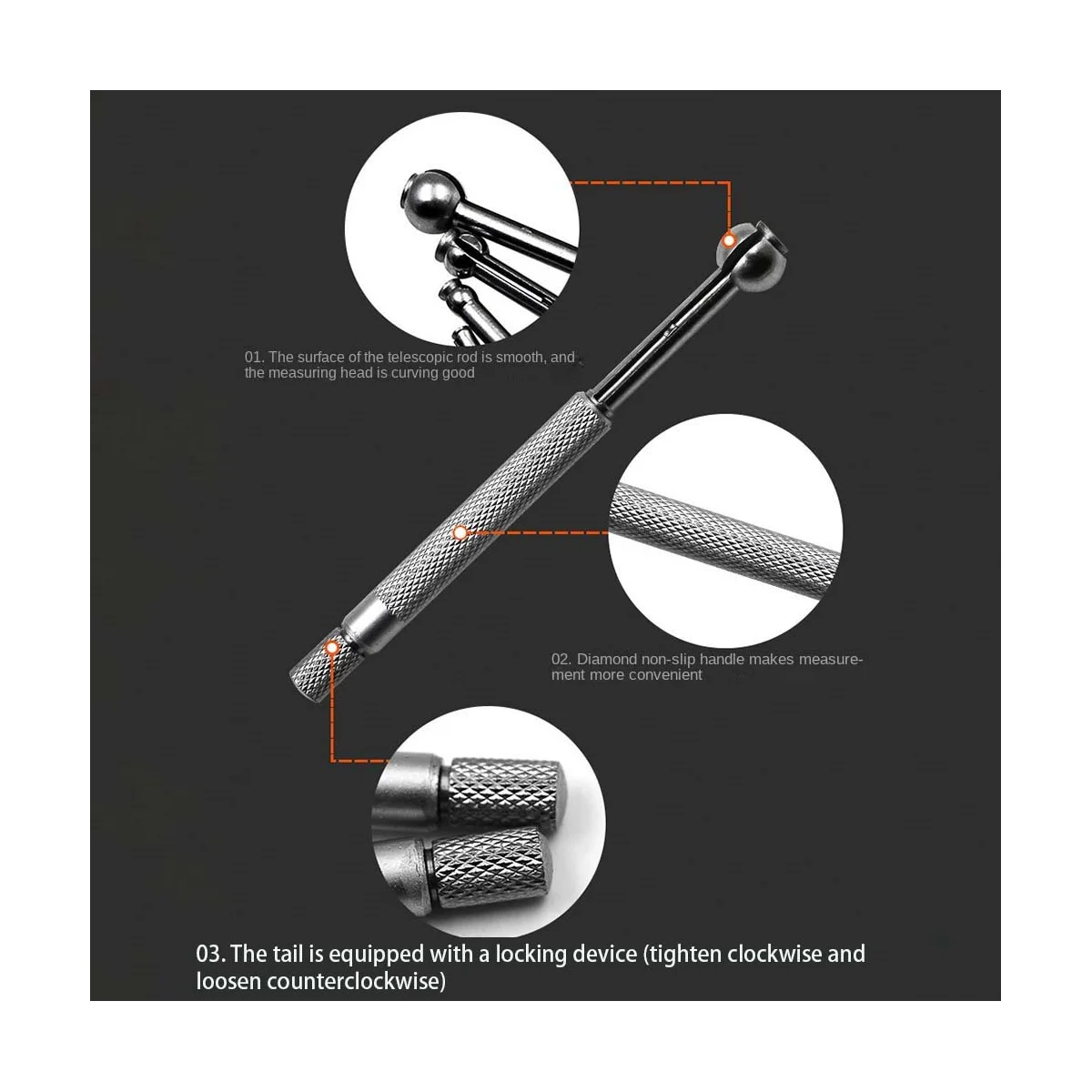 01. The surface of the telescopic rod is smooth, and the measuring head is curving good

02. Diamond non-slip handle makes measurement more convenient

03. The tail is equipped with a locking device (tighten clockwise and loosen counterclockwise)