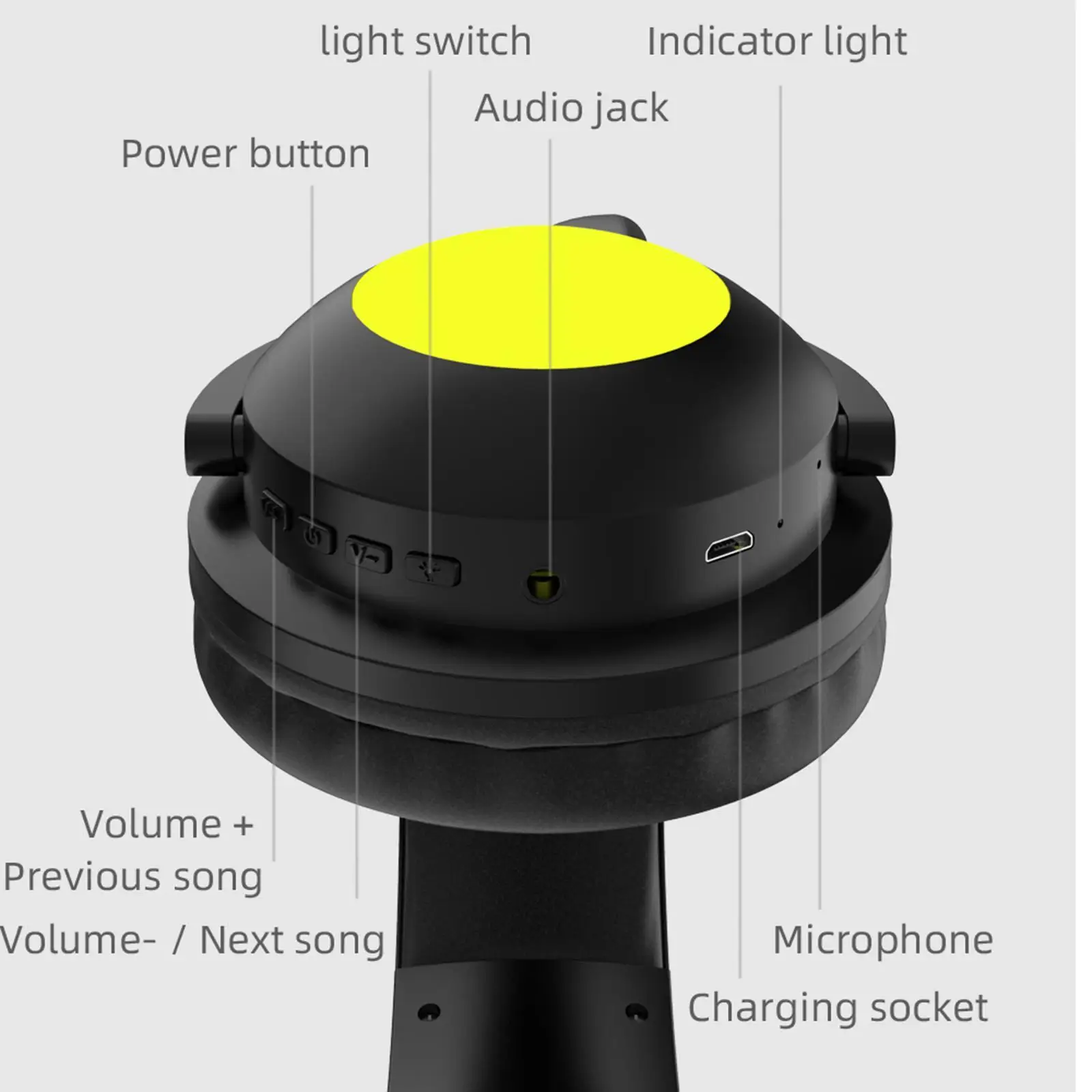 light switch

Indicator light

Audio jack

Power button

V-

Volume +
Previous song

Volume- / Next song

Microphone

Charging socket