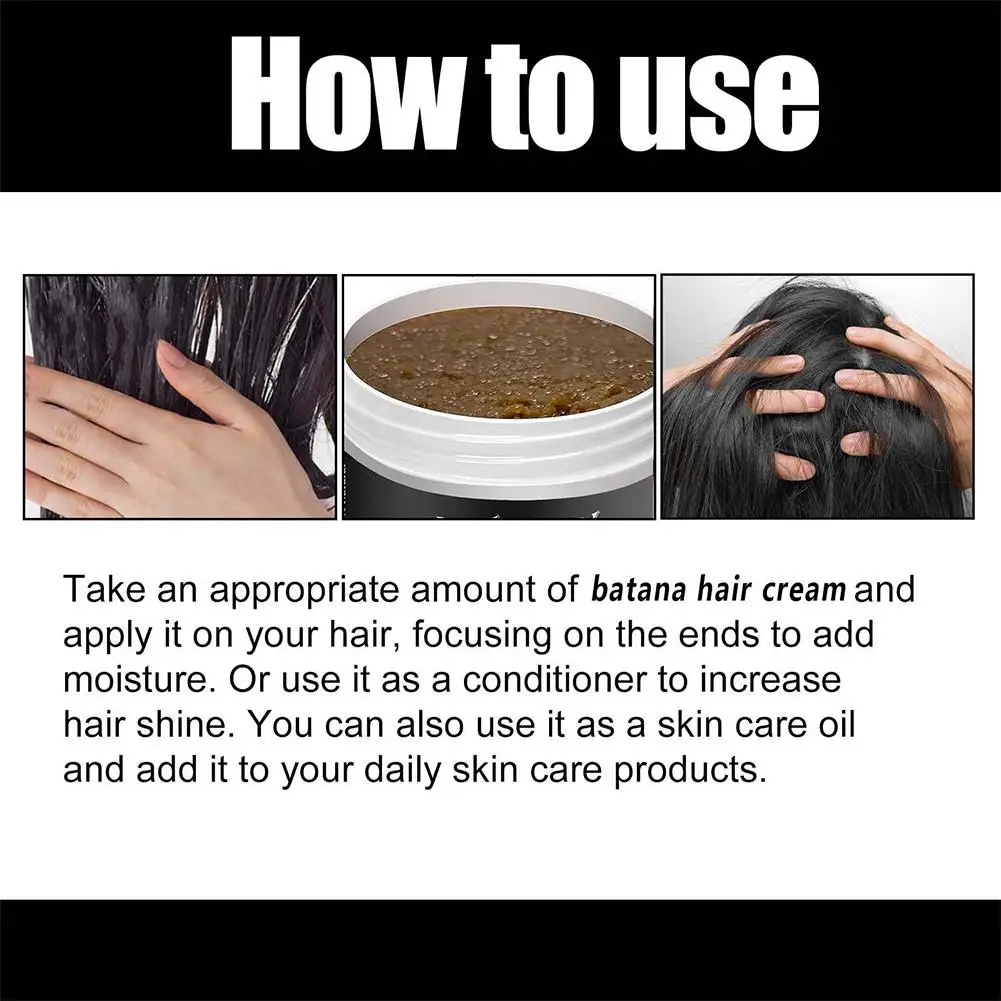 How to use

Take an appropriate amount of batana hair cream and apply it on your hair, focusing on the ends to add moisture. Or use it as a conditioner to increase hair shine. You can also use it as a skin care oil and add it to your daily skin care products.