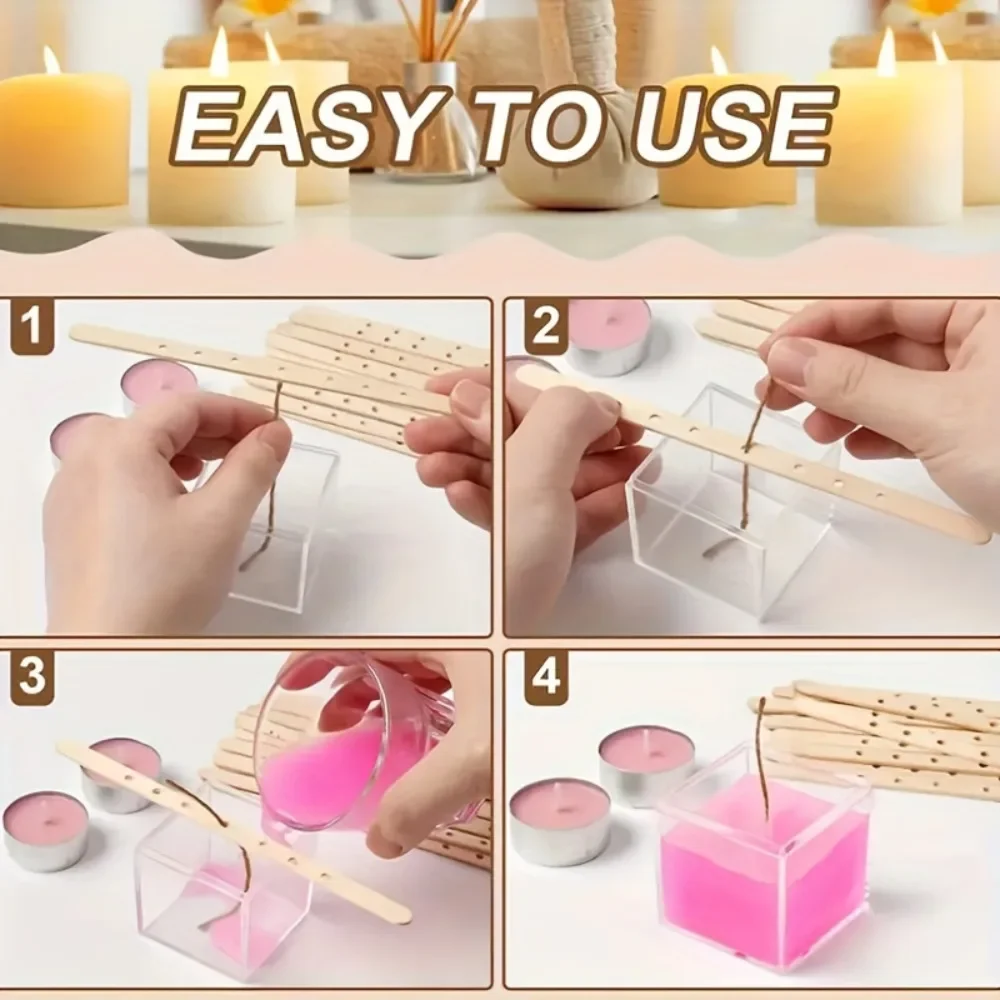 EASY TO USE

1

2

3

4