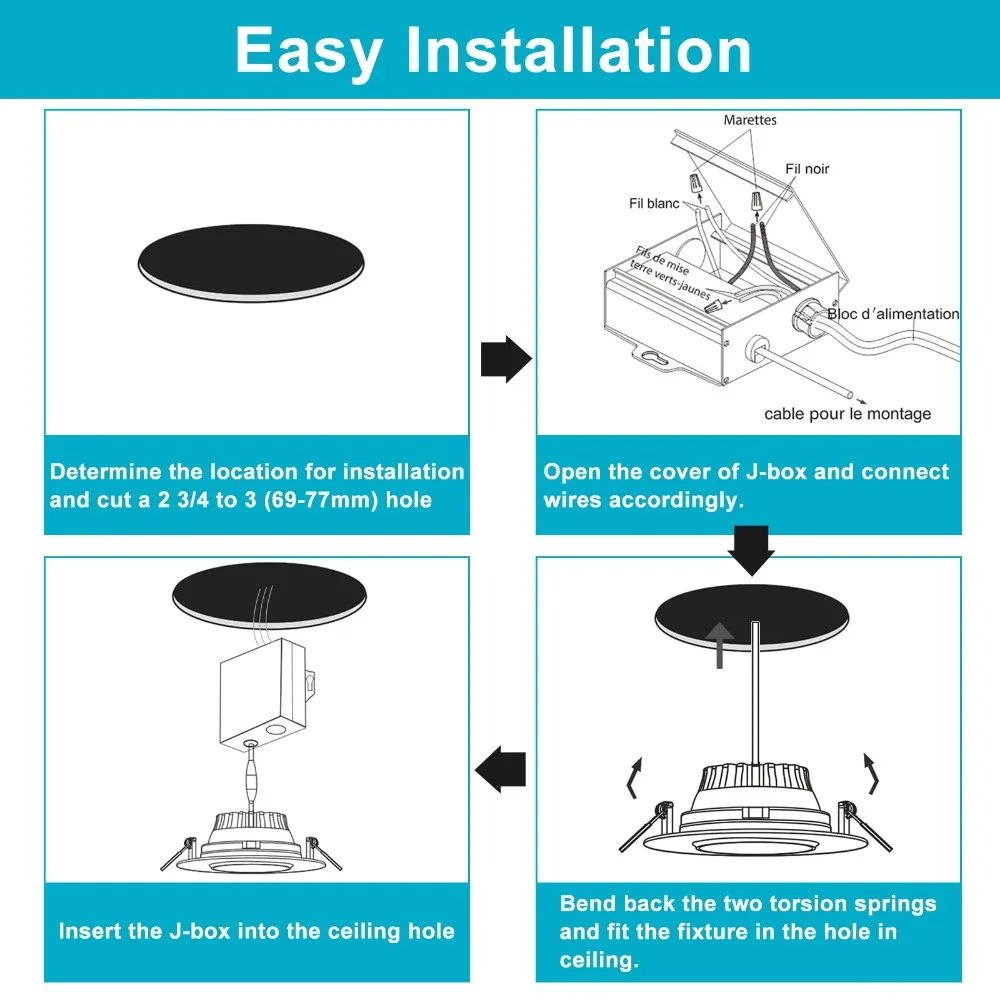 Easy Installation

Determine the location for installation and cut a 2 3/4 to 3 (69-77mm) hole

Marettes
Fil noir
Fil blanc
Fils de mise terre verts-jaunes
Bloc d'alimentation
cable pour le montage

Open the cover of J-box and connect wires accordingly.

Bend back the two torsion springs and fit the fixture in the hole in ceiling.

Insert the J-box into the ceiling hole