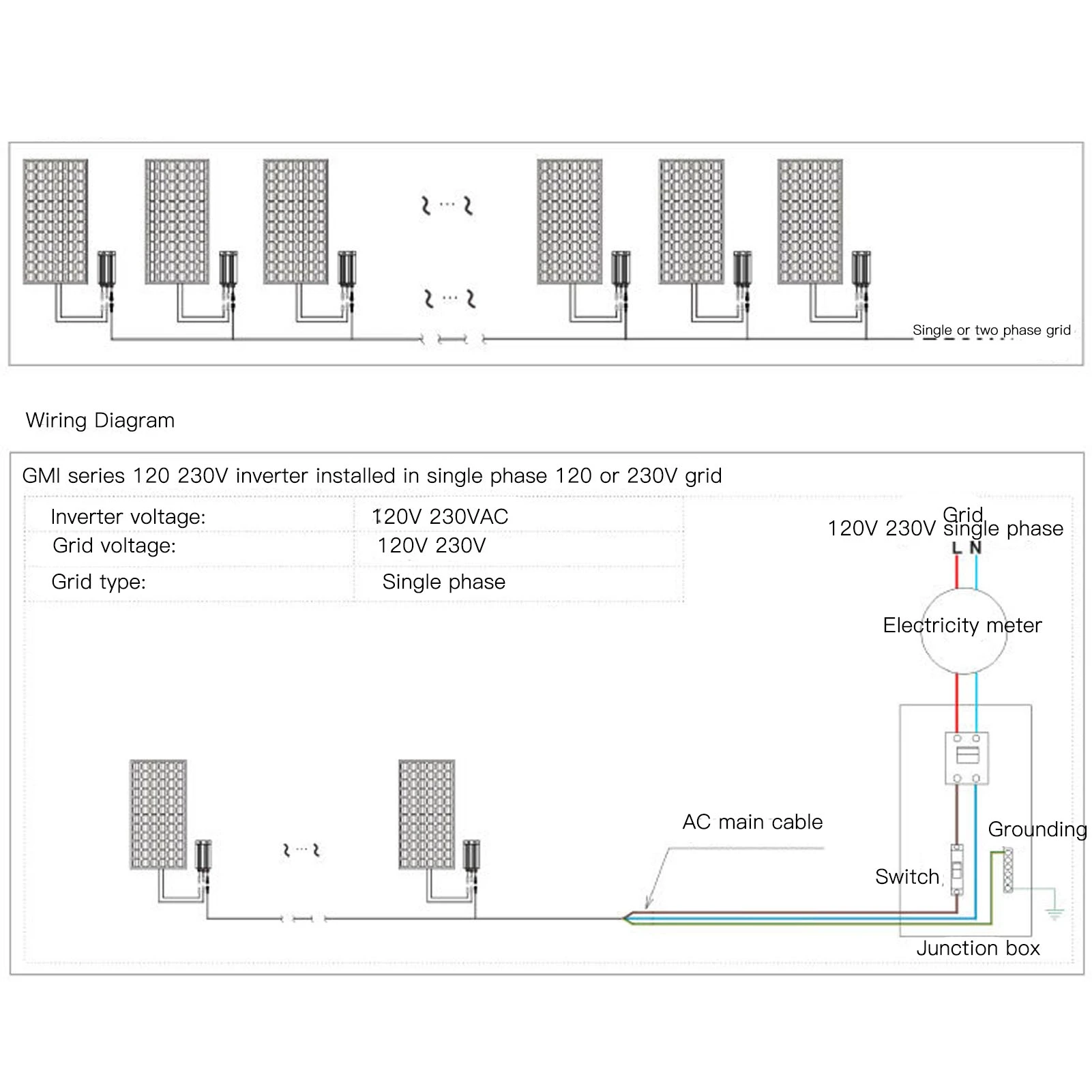 Single or two phase grid

Wiring Diagram

GMI series 120 230V inverter installed in single phase 120 or 230V grid

| Inverter voltage: | 120V 230VAC |
|---|---|
| Grid voltage: | 120V 230V |
| Grid type: | Single phase |

Grid
120V 230V single phase
L N

Electricity meter

AC main cable

Grounding

Switch

Junction box