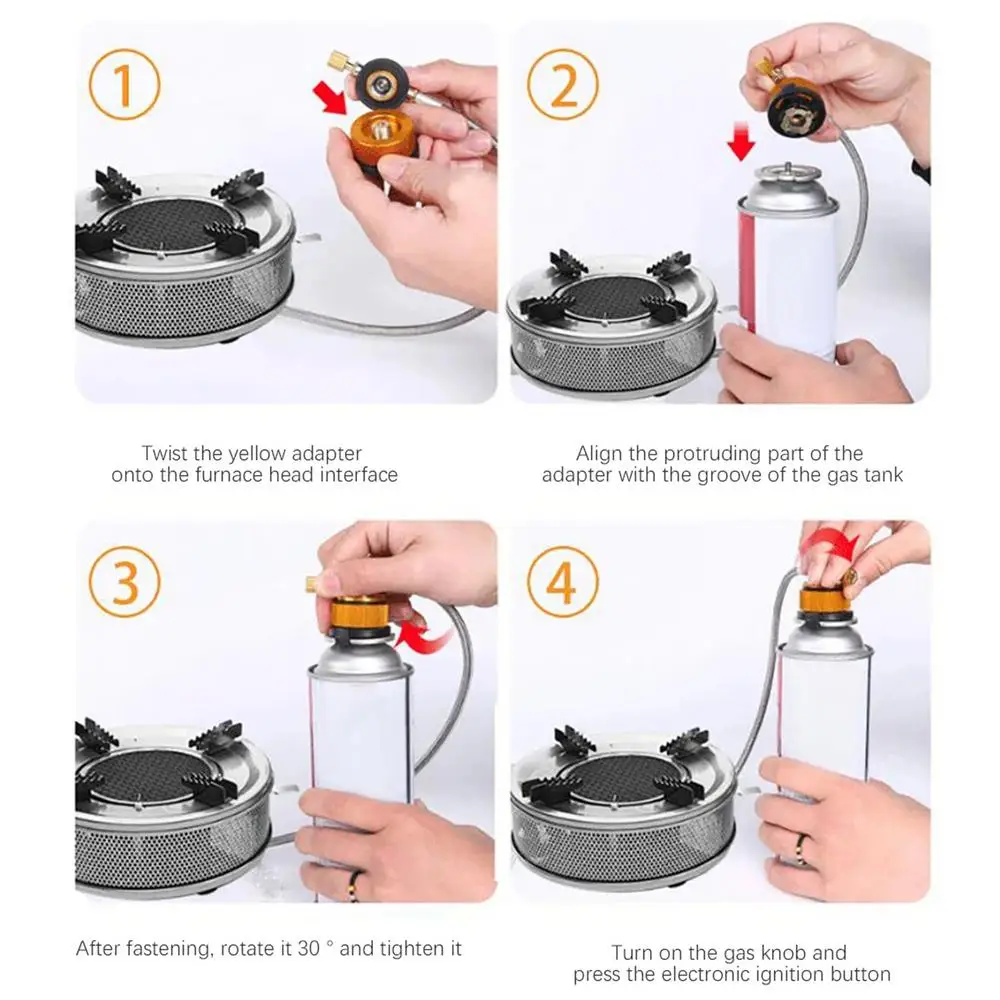 1

Twist the yellow adapter onto the furnace head interface

2

Align the protruding part of the adapter with the groove of the gas tank

3

After fastening, rotate it 30 ° and tighten it

4

Turn on the gas knob and press the electronic ignition button