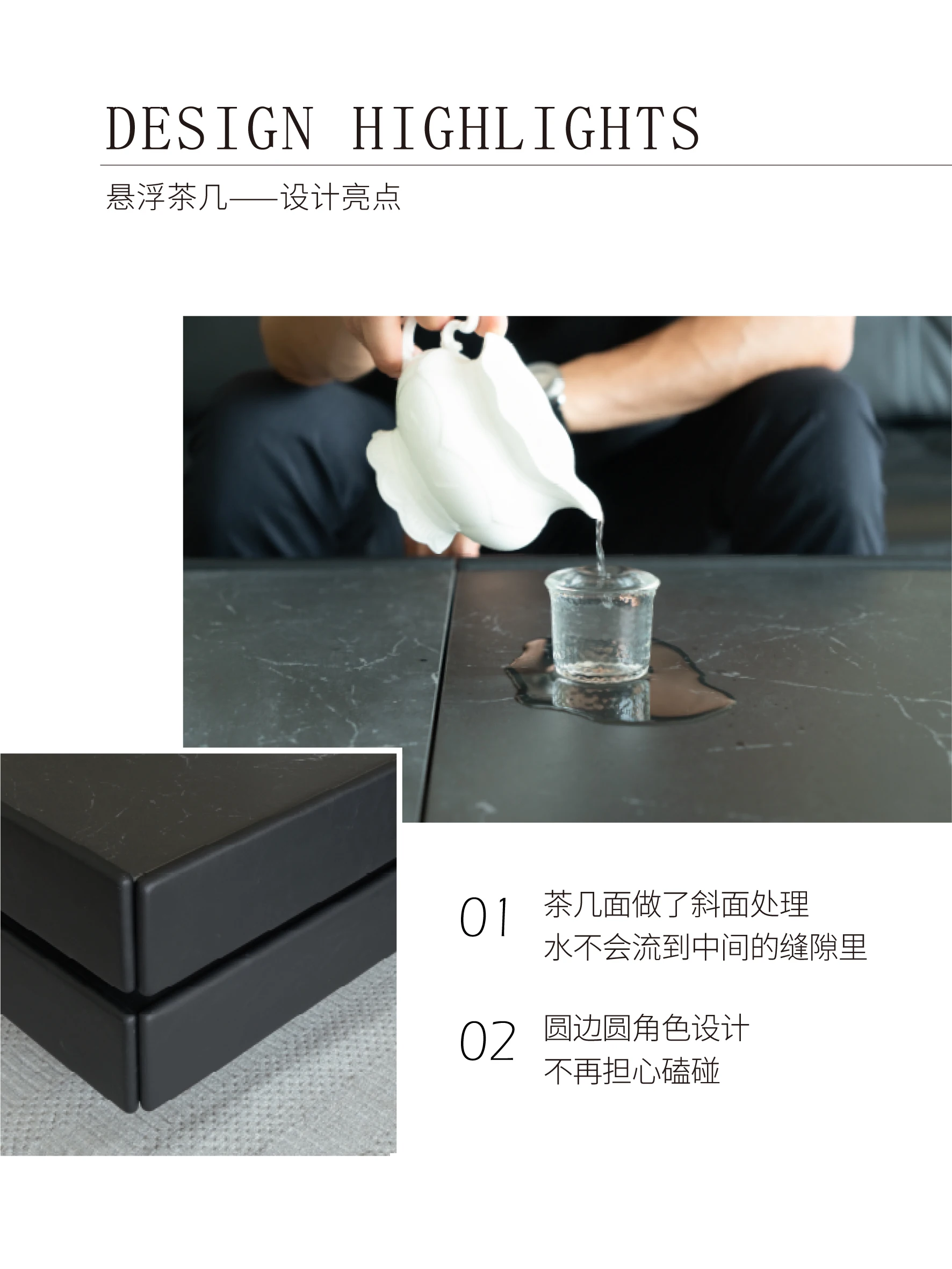 DESIGN HIGHLIGHTS

悬浮茶几——设计亮点

01 茶几面做了斜面处理
水不会流到中间的缝隙里

02 圆边圆角色设计
不再担心磕碰