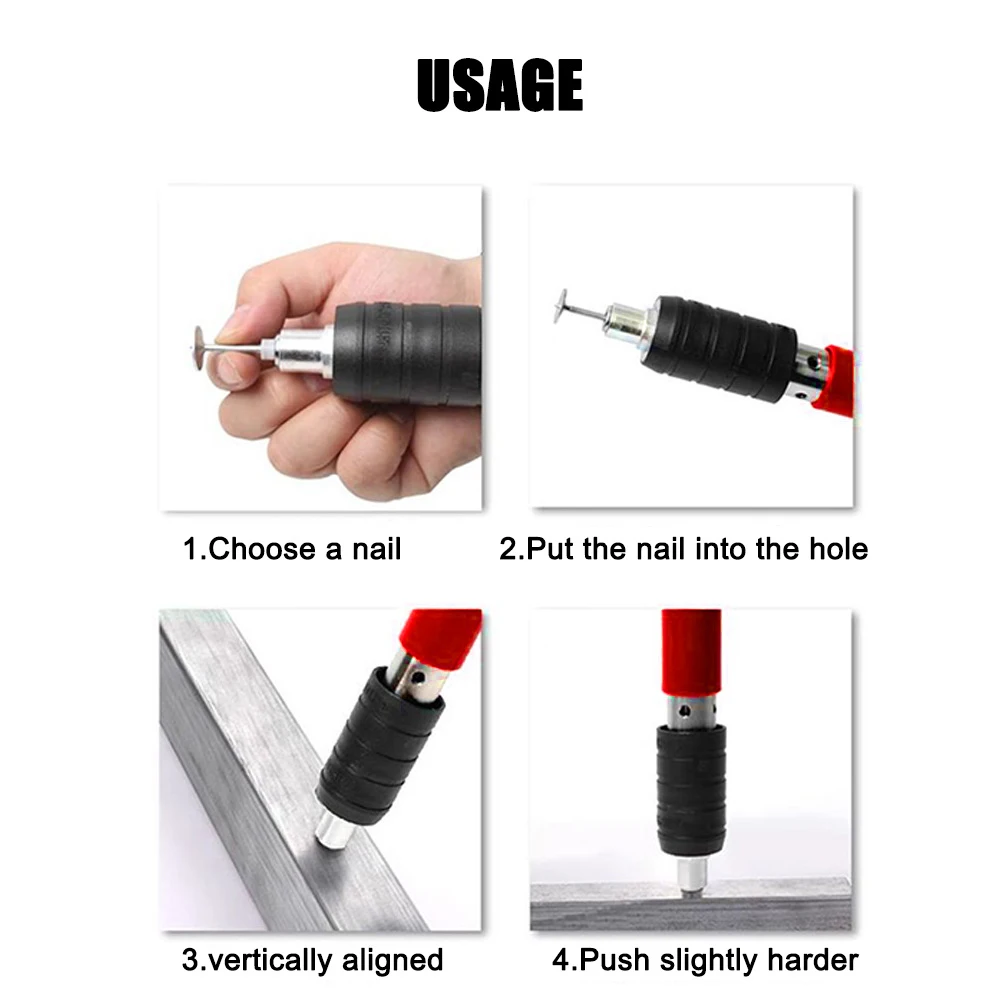 USAGE

1.Choose a nail

2.Put the nail into the hole

3.vertically aligned

4.Push slightly harder