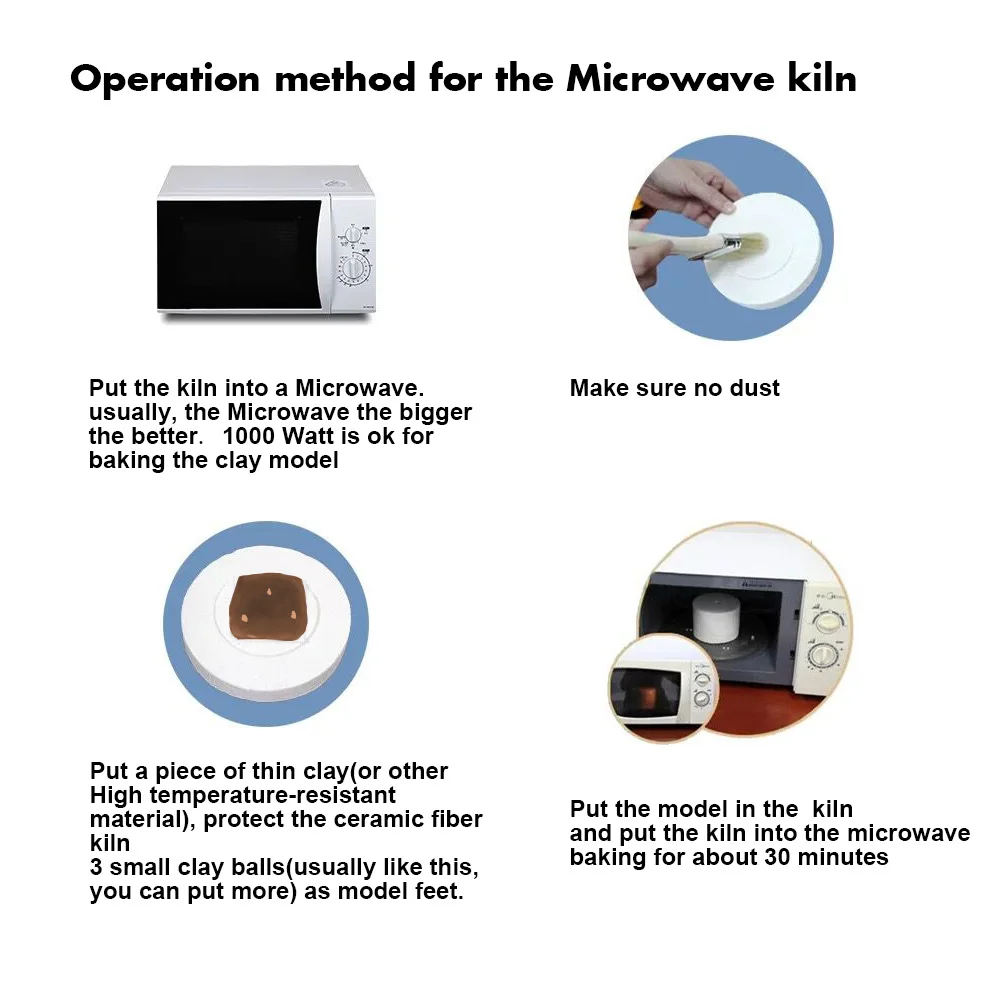 Operation method for the Microwave kiln

Put the kiln into a Microwave. usually, the Microwave the bigger the better.  1000 Watt is ok for baking the clay model

Make sure no dust

Put a piece of thin clay(or other High temperature-resistant material), protect the ceramic fiber kiln
3 small clay balls(usually like this, you can put more) as model feet.

Put the model in the kiln
and put the kiln into the microwave baking for about 30 minutes