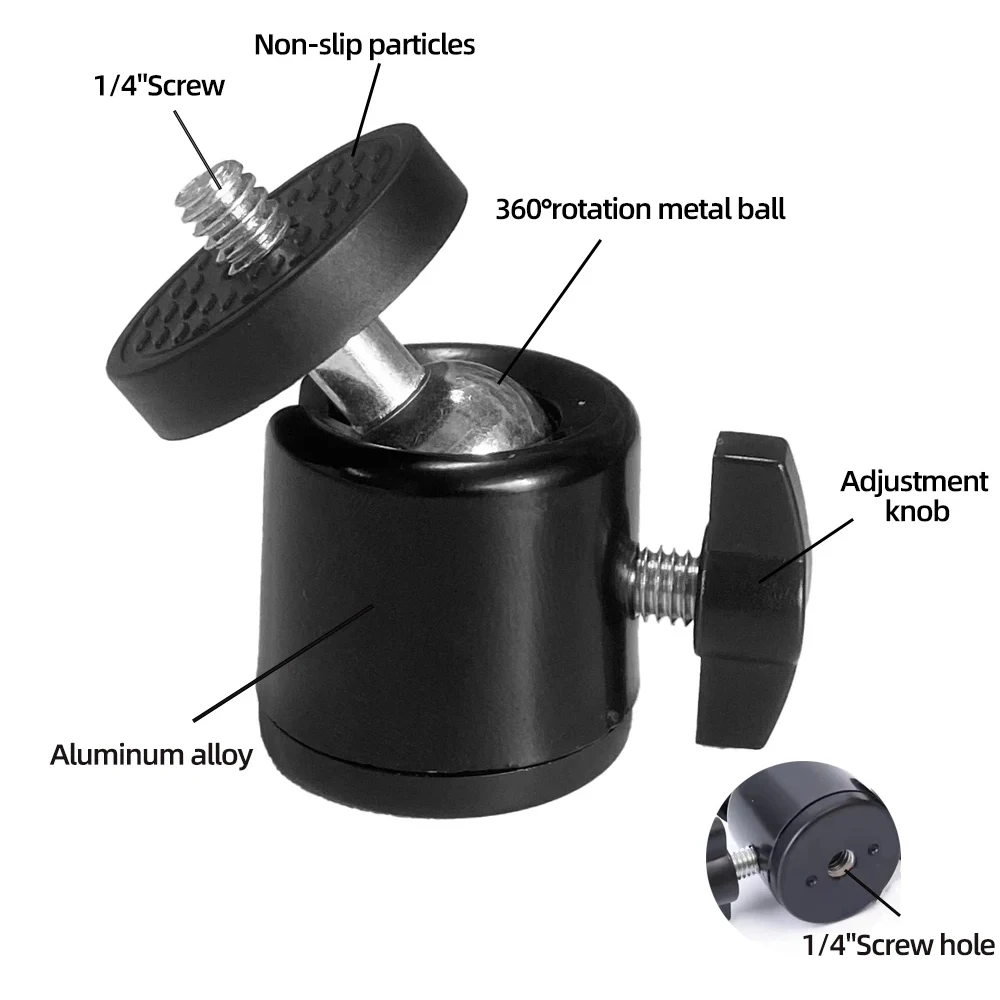 Non-slip particles

1/4"Screw

360°rotation metal ball

Adjustment knob

Aluminum alloy

1/4"Screw hole