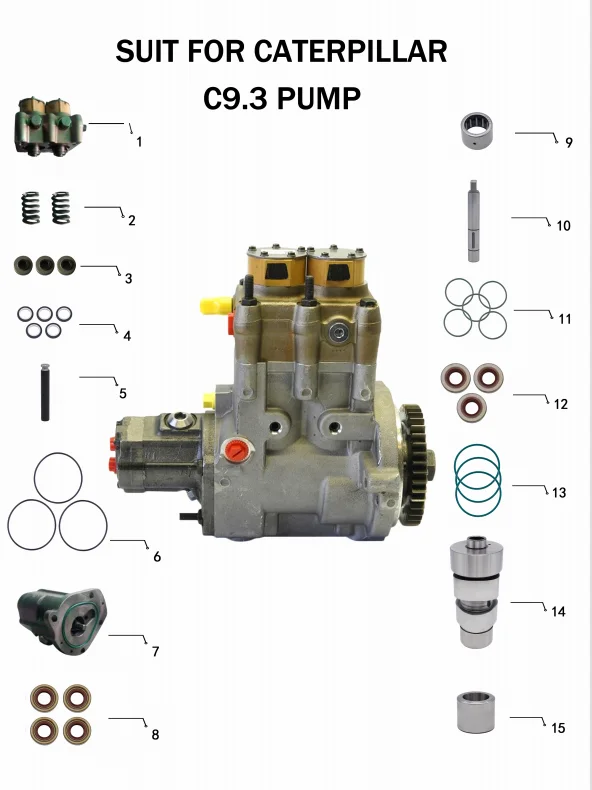 SUIT FOR CATERPILLAR
C9.3 PUMP

1
2
3
4
5
6
7
8
9
10
11
12
13
14
15