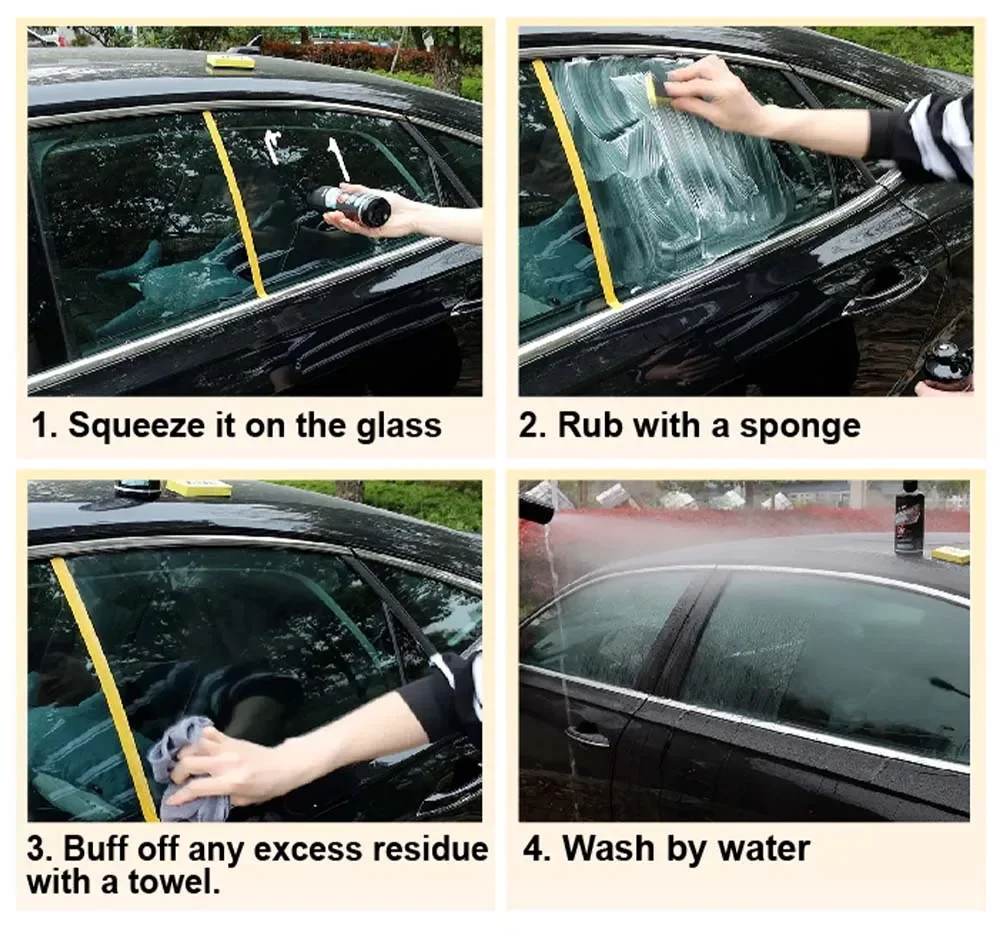 1. Squeeze it on the glass

2. Rub with a sponge

3. Buff off any excess residue with a towel.

4. Wash by water