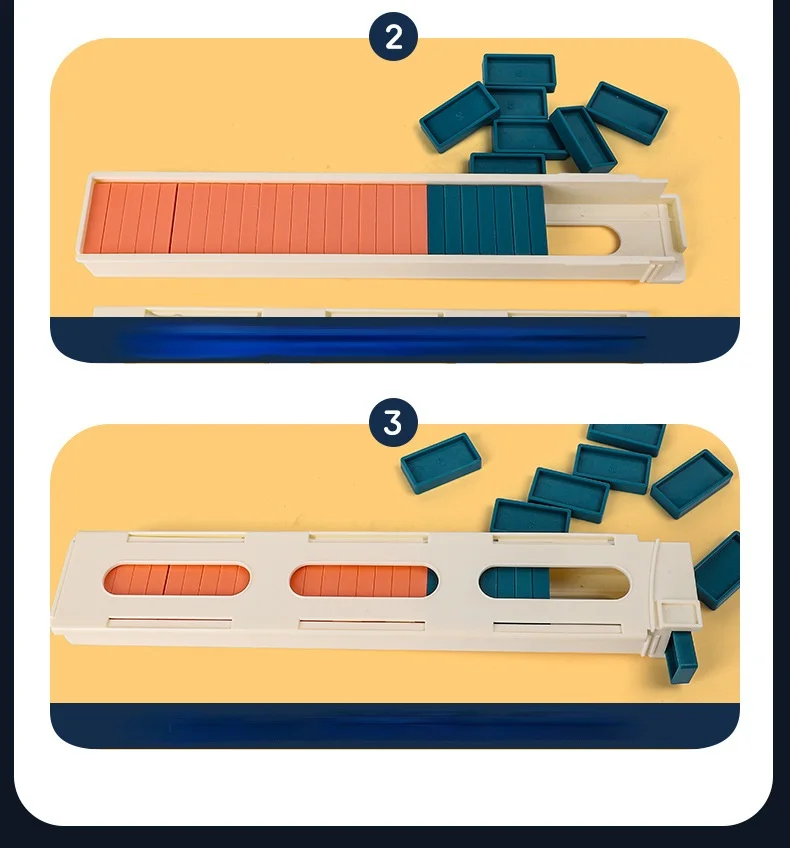 2

3