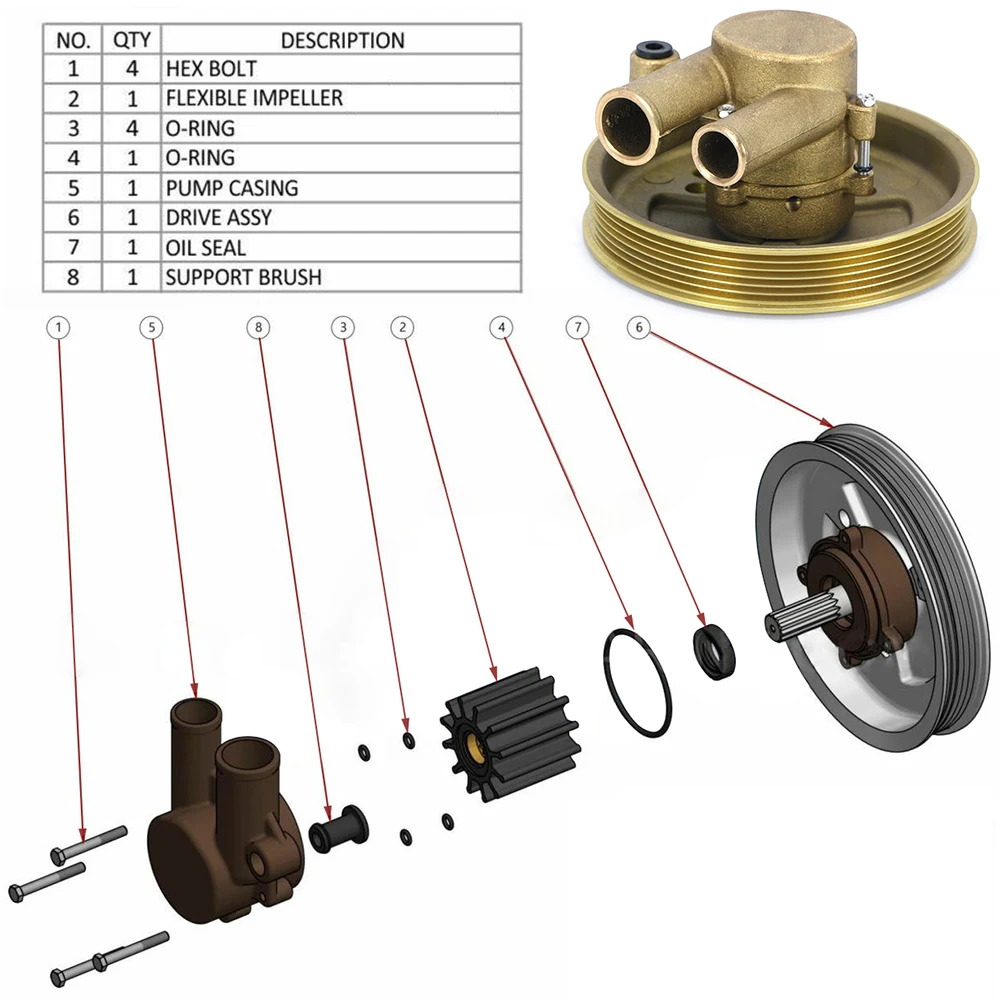 | NO. | QTY | DESCRIPTION |
|---|---|---|
| 1 | 4 | HEX BOLT |
| 2 | 1 | FLEXIBLE IMPELLER |
| 3 | 4 | O-RING |
| 4 | 1 | O-RING |
| 5 | 1 | PUMP CASING |
| 6 | 1 | DRIVE ASSY |
| 7 | 1 | OIL SEAL |
| 8 | 1 | SUPPORT BRUSH |

1 5 8 3 2 4 7 6