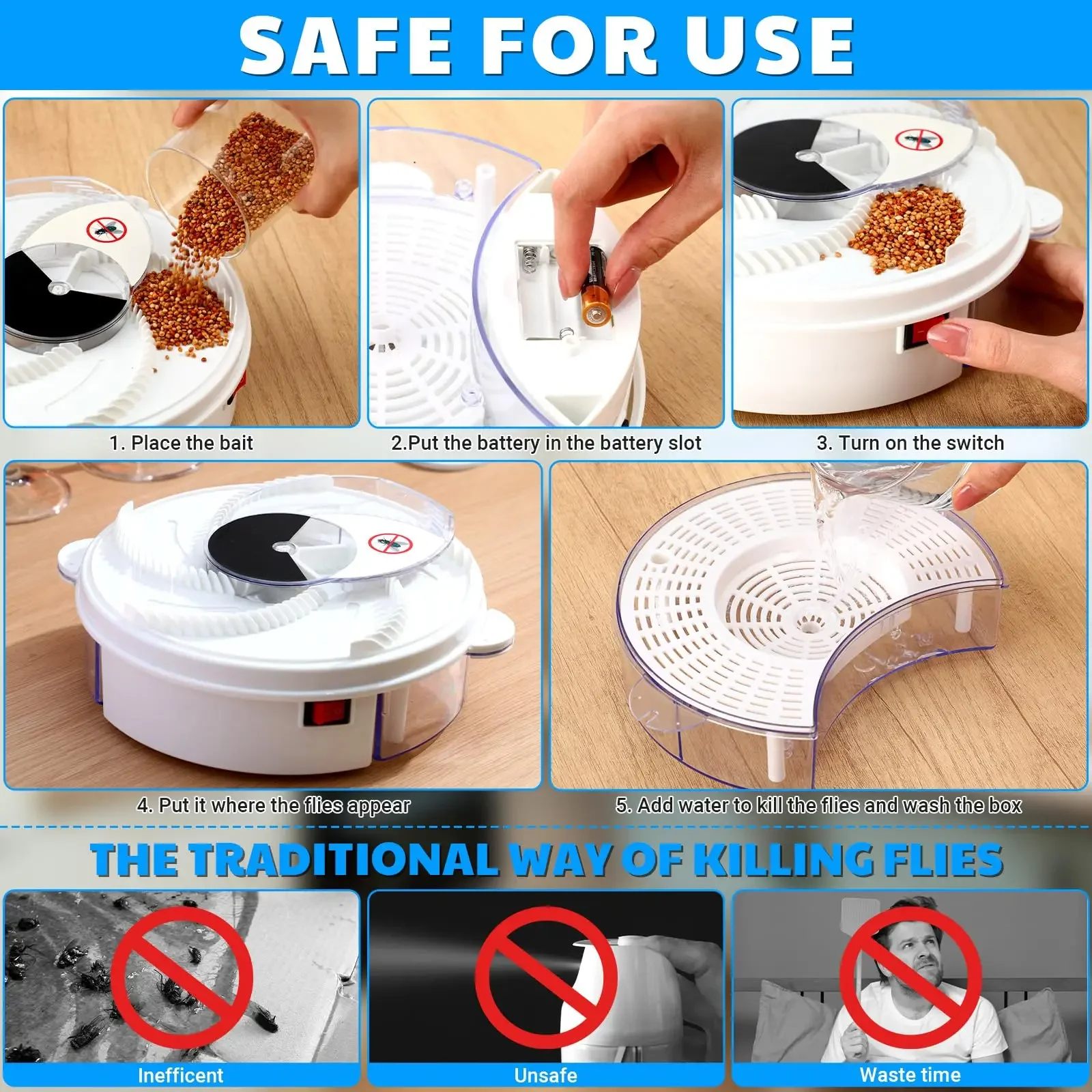 SAFE FOR USE

1. Place the bait

2.Put the battery in the battery slot

3. Turn on the switch

4. Put it where the flies appear

5. Add water to kill the flies and wash the box

THE TRADITIONAL WAY OF KILLING FLIES

Inefficent

Unsafe

Waste time