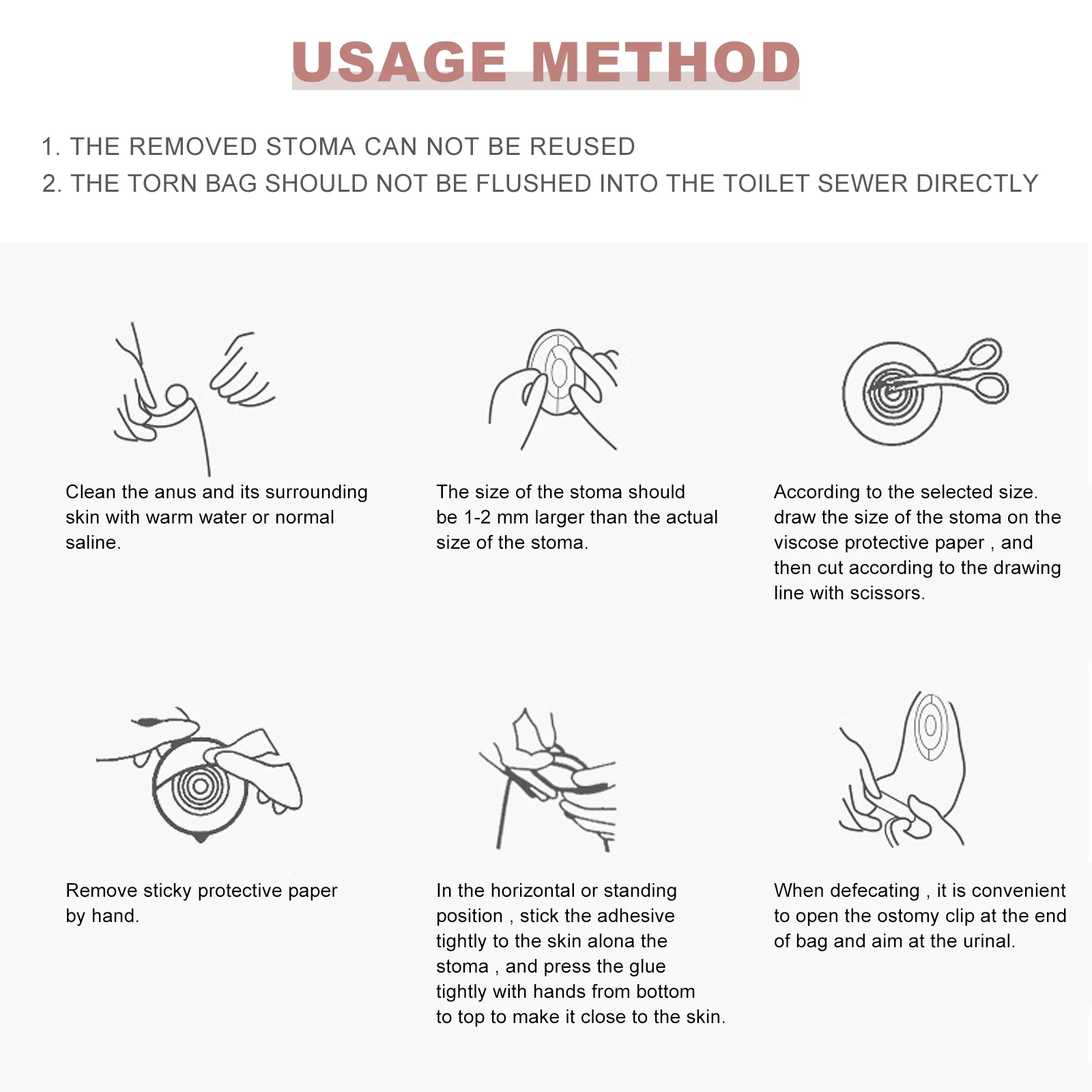 USAGE METHOD

1. THE REMOVED STOMA CAN NOT BE REUSED
2. THE TORN BAG SHOULD NOT BE FLUSHED INTO THE TOILET SEWER DIRECTLY

Clean the anus and its surrounding skin with warm water or normal saline.

The size of the stoma should be 1-2 mm larger than the actual size of the stoma.

According to the selected size. draw the size of the stoma on the viscose protective paper , and then cut according to the drawing line with scissors.

Remove sticky protective paper by hand.

In the horizontal or standing position , stick the adhesive tightly to the skin alona the stoma , and press the glue tightly with hands from bottom to top to make it close to the skin.

When defecating , it is convenient to open the ostomy clip at the end of bag and aim at the urinal.