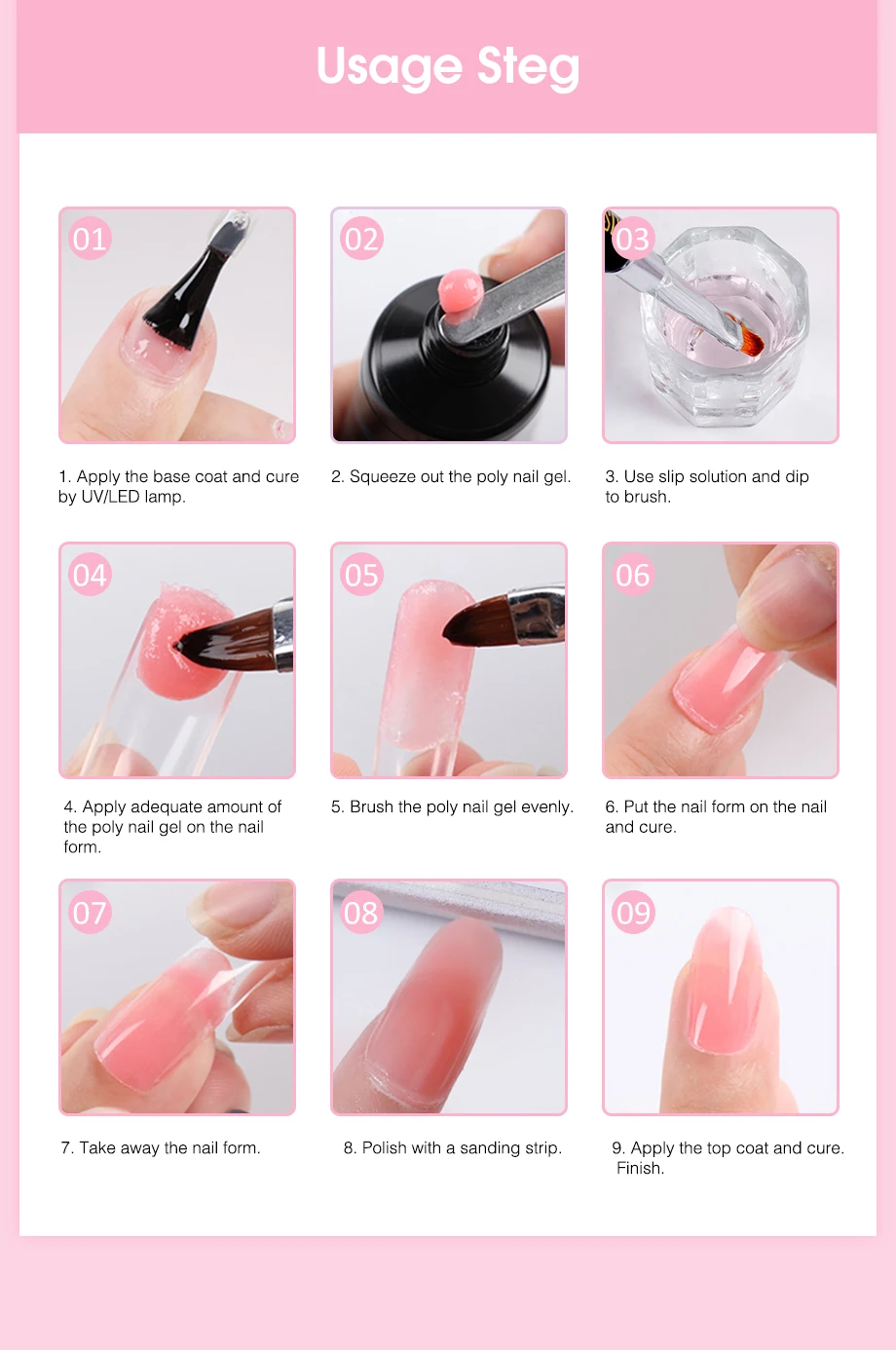 Usage Steg

01

1. Apply the base coat and cure by UV/LED lamp.

02

2. Squeeze out the poly nail gel.

03

3. Use slip solution and dip to brush.

04

4. Apply adequate amount of the poly nail gel on the nail form.

05

5. Brush the poly nail gel evenly.

06

6. Put the nail form on the nail and cure.

07

7. Take away the nail form.

08

8. Polish with a sanding strip.

09

9. Apply the top coat and cure. Finish.