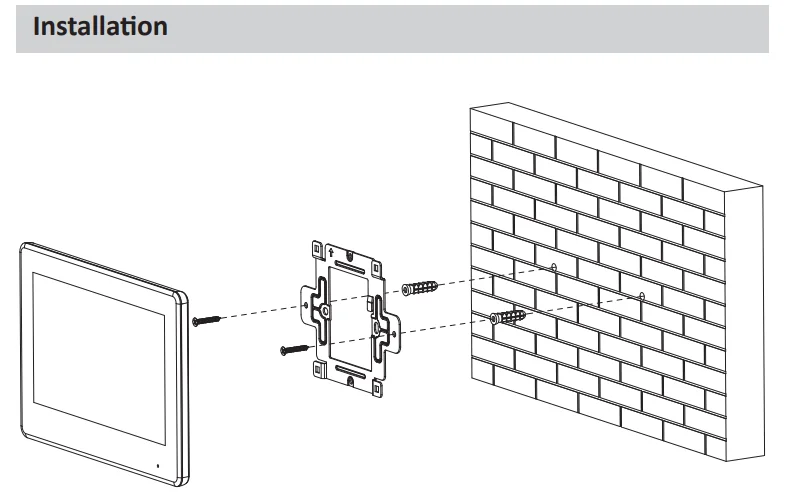 Installation