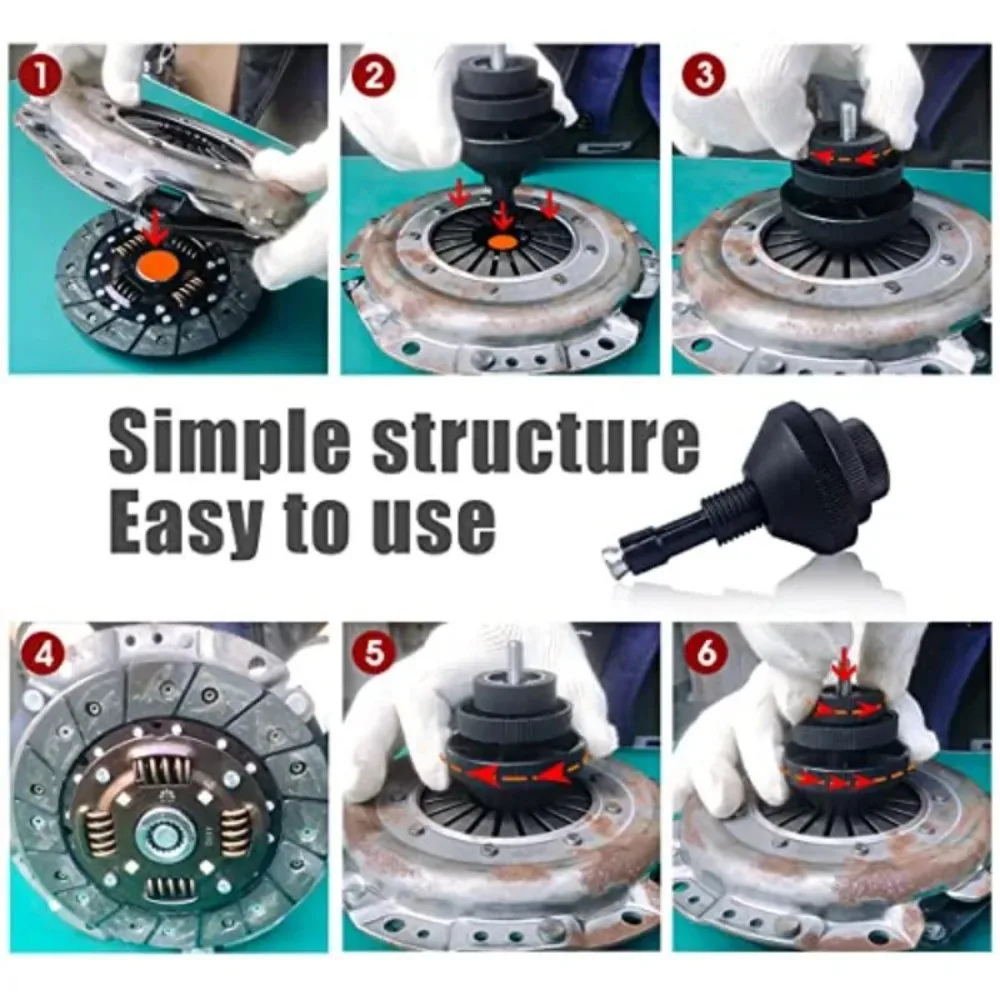 1
2
3

Simple structure
Easy to use

4
5
6