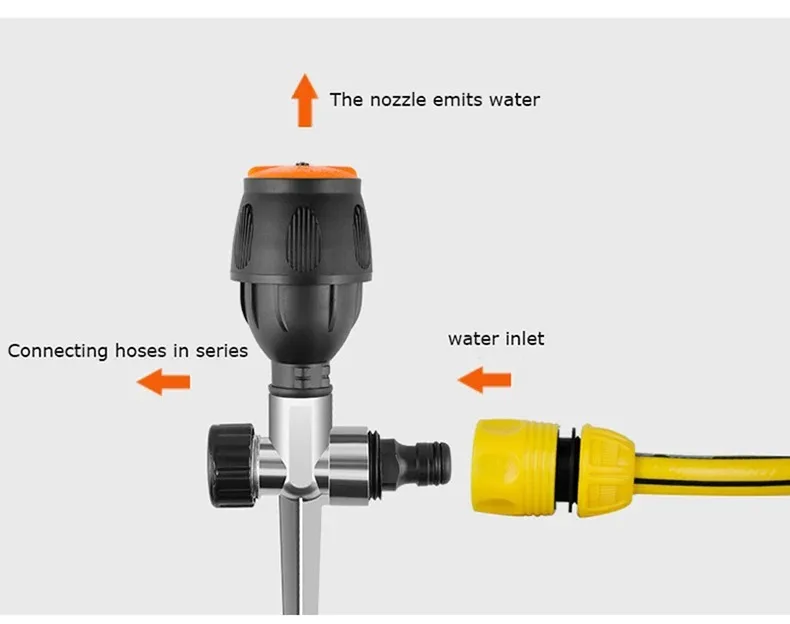 The nozzle emits water

Connecting hoses in series

water inlet