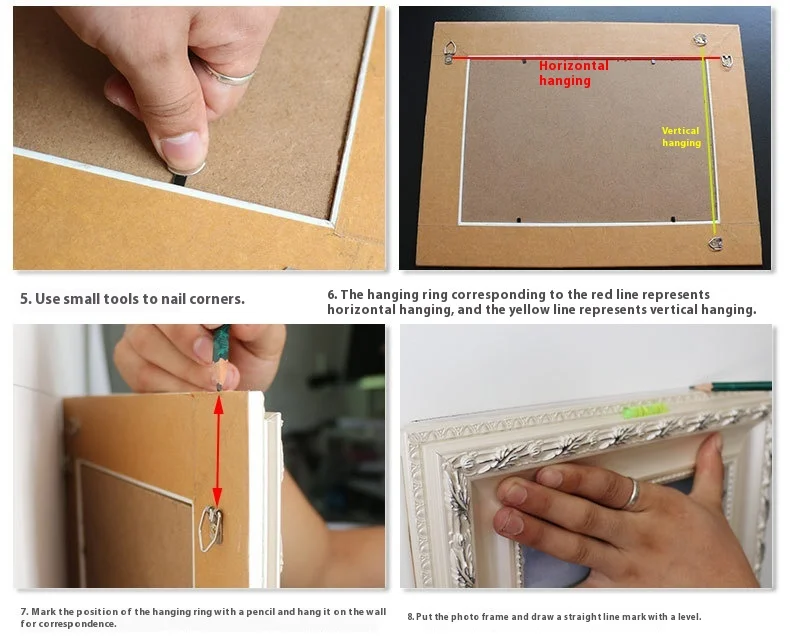 Horizontal hanging

Vertical hanging

5. Use small tools to nail corners.

6. The hanging ring corresponding to the red line represents horizontal hanging, and the yellow line represents vertical hanging.

7. Mark the position of the hanging ring with a pencil and hang it on the wall for correspondence.

8. Put the photo frame and draw a straight line mark with a level.