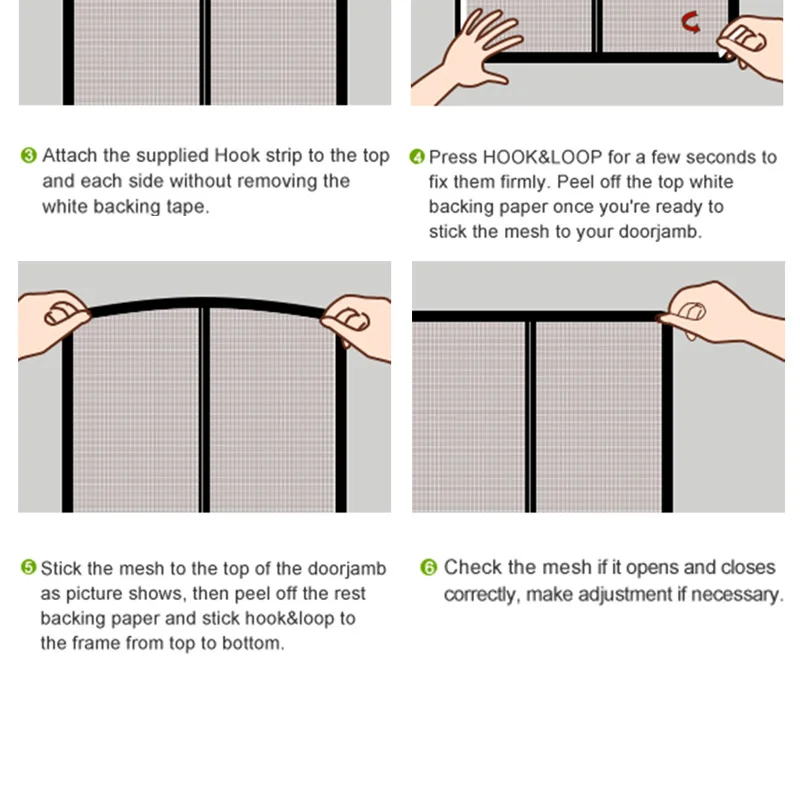 ❸ Attach the supplied Hook strip to the top and each side without removing the white backing tape.

❹ Press HOOK&LOOP for a few seconds to fix them firmly. Peel off the top white backing paper once you're ready to stick the mesh to your doorjamb.

❺ Stick the mesh to the top of the doorjamb as picture shows, then peel off the rest backing paper and stick hook&loop to the frame from top to bottom.

❻ Check the mesh if it opens and closes correctly, make adjustment if necessary.