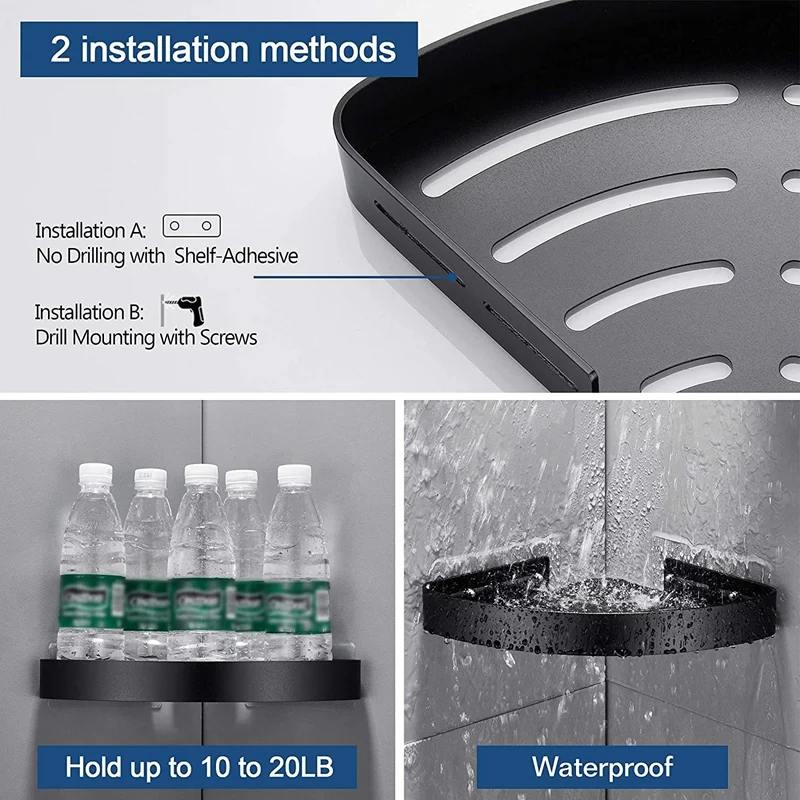 2 installation methods

Installation A:
No Drilling with Shelf-Adhesive

Installation B:
Drill Mounting with Screws

Hold up to 10 to 20LB

Waterproof